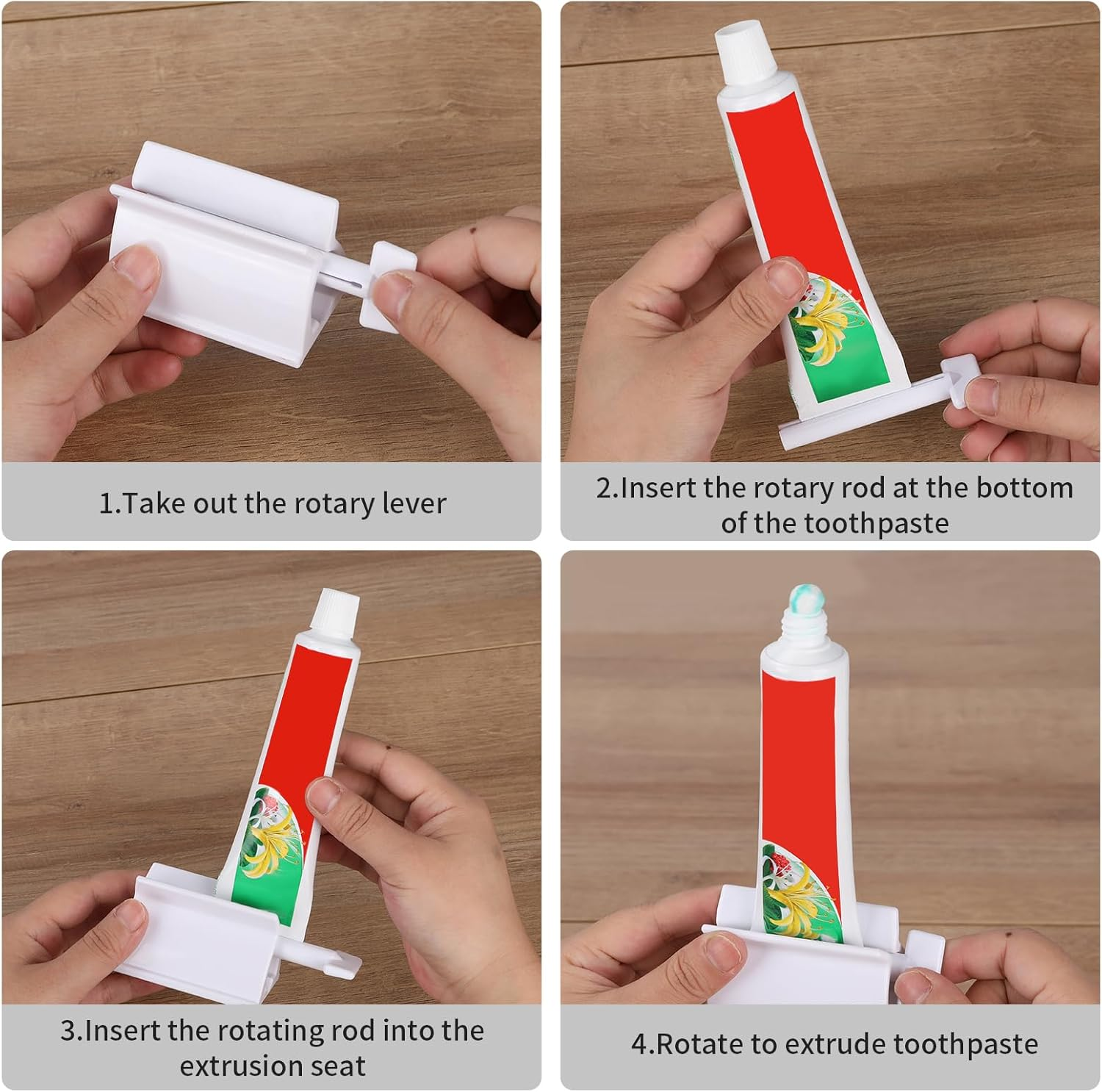 1.Take out the rotary lever

2.Insert the rotary rod at the bottom of the toothpaste

3.Insert the rotating rod into the extrusion seat

4.Rotate to extrude toothpaste