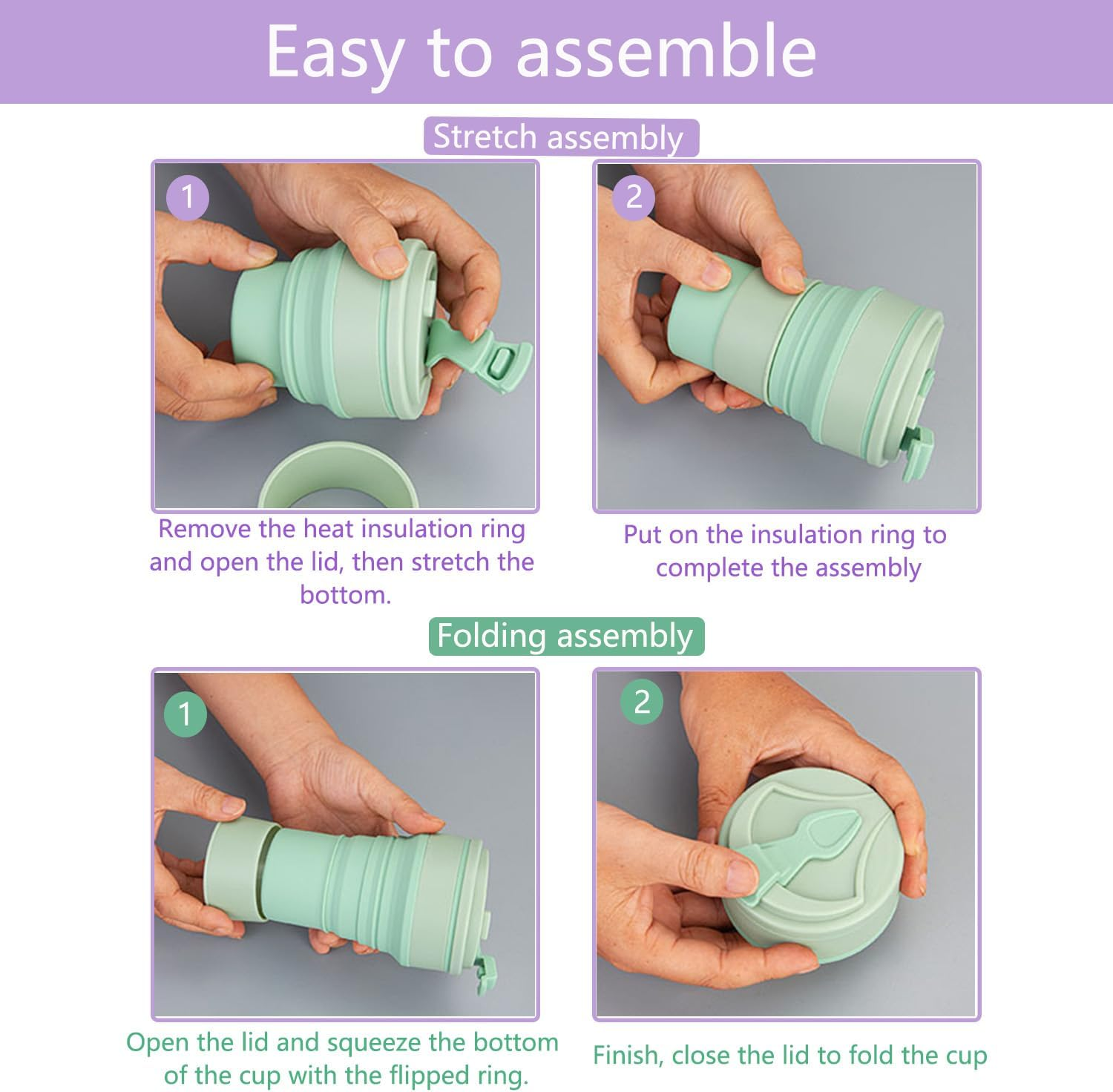 Easy to assemble

Stretch assembly

1

Remove the heat insulation ring and open the lid, then stretch the bottom.

2

Put on the insulation ring to complete the assembly

Folding assembly

1

Open the lid and squeeze the bottom of the cup with the flipped ring.

2

Finish, close the lid to fold the cup