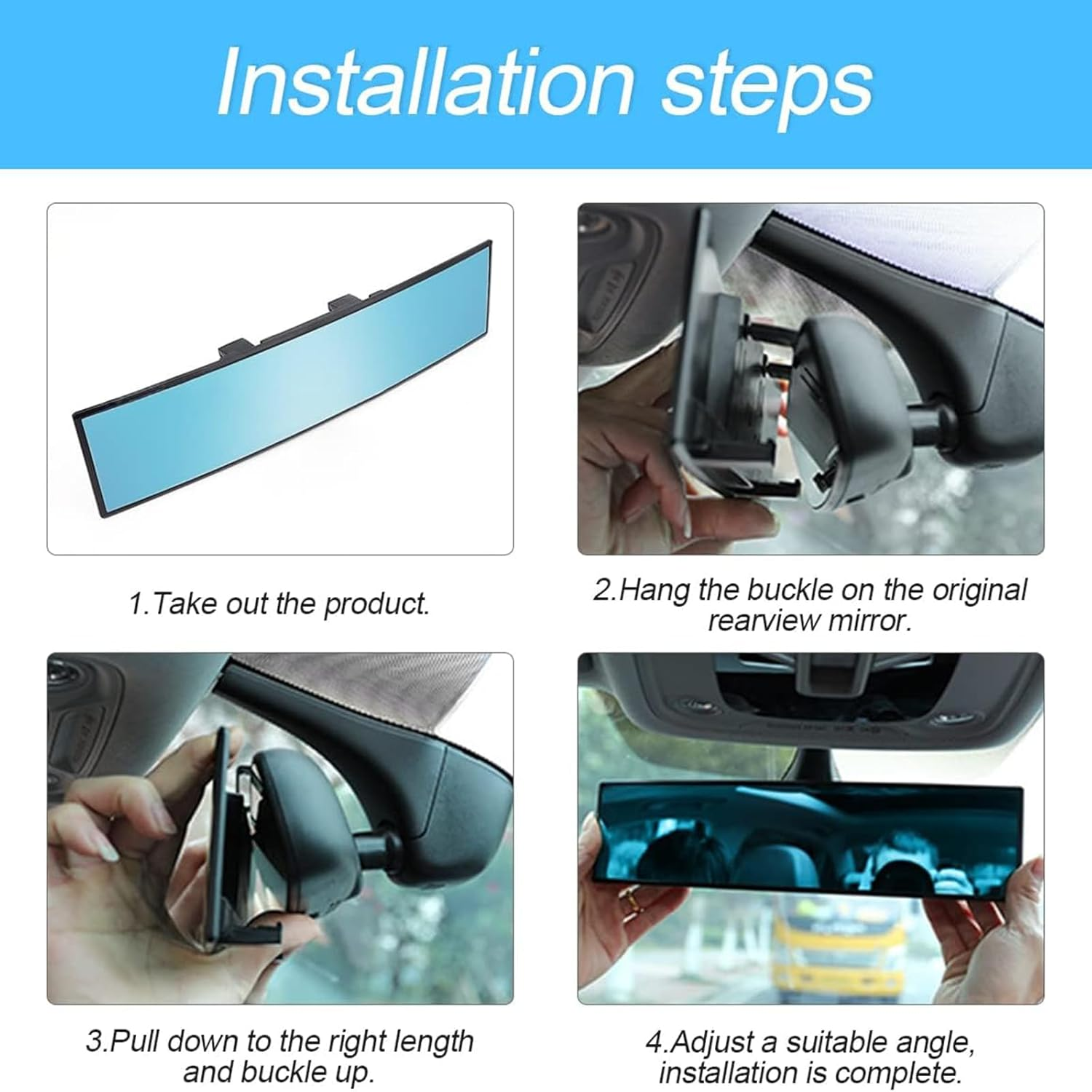 Installation steps

1.Take out the product.

2.Hang the buckle on the original rearview mirror.

3.Pull down to the right length and buckle up.

4.Adjust a suitable angle, installation is complete.