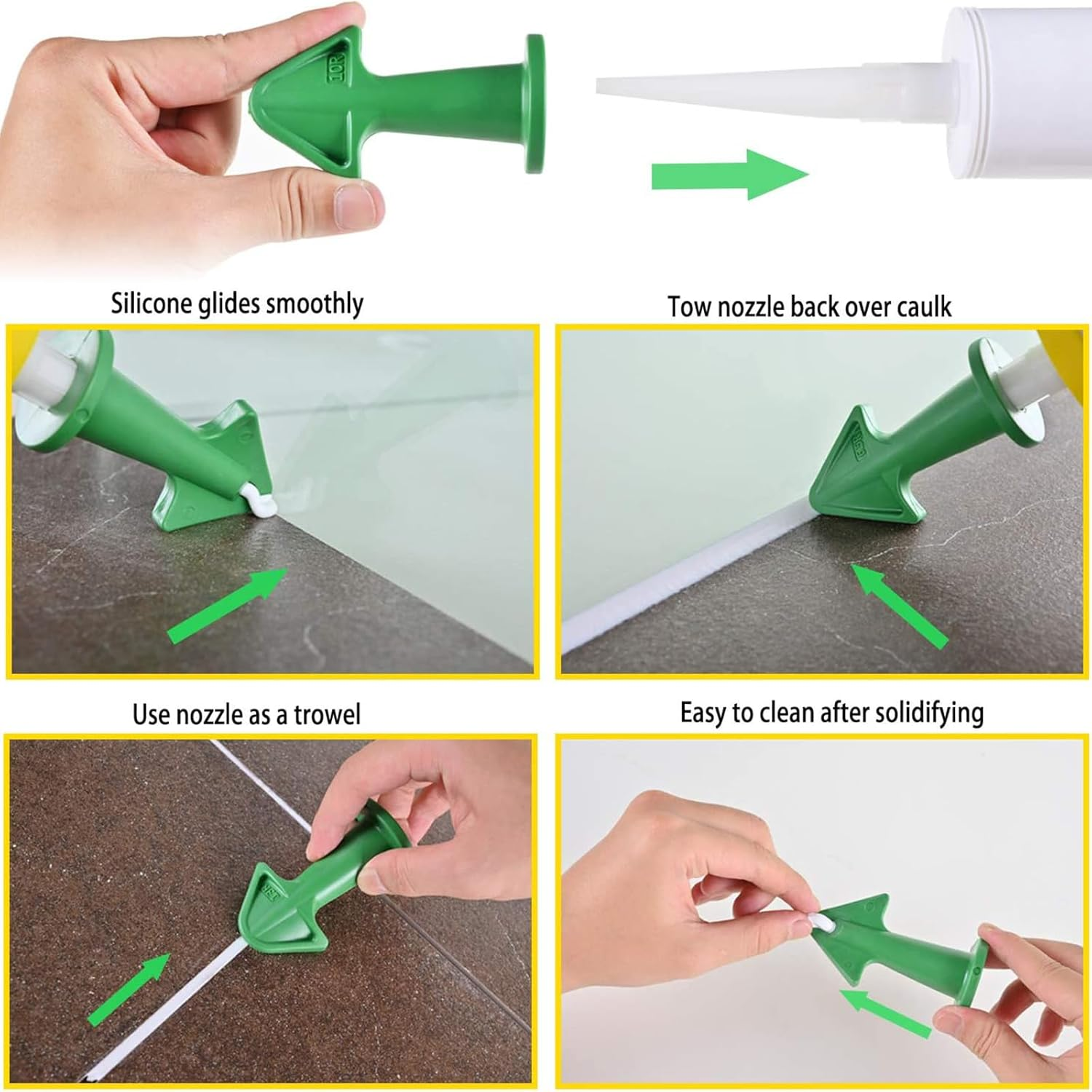 10R

Silicone glides smoothly

Tow nozzle back over caulk

Use nozzle as a trowel

Easy to clean after solidifying