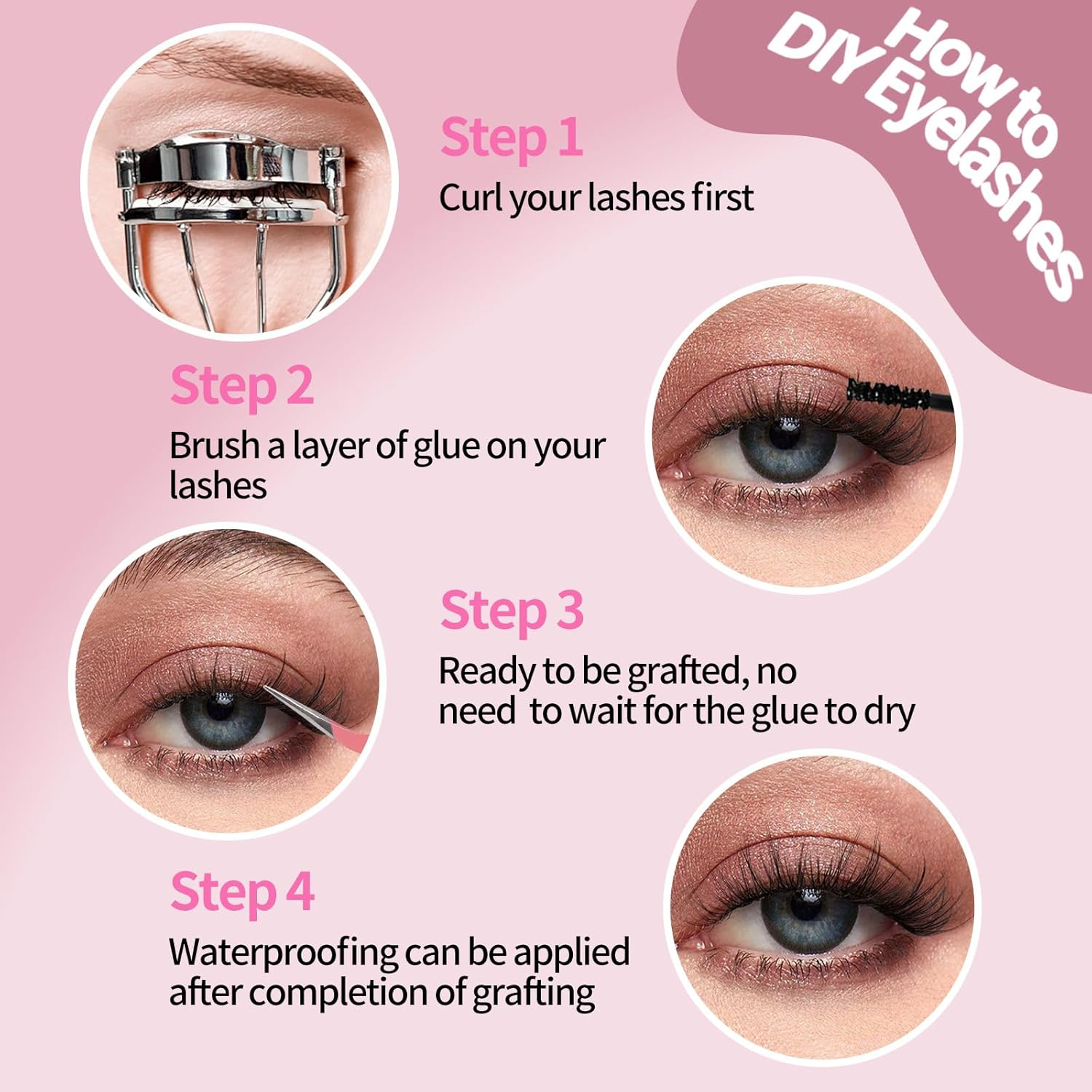 How to DIY Eyelashes

Step 1
Curl your lashes first

Step 2
Brush a layer of glue on your lashes

Step 3
Ready to be grafted, no need to wait for the glue to dry

Step 4
Waterproofing can be applied after completion of grafting