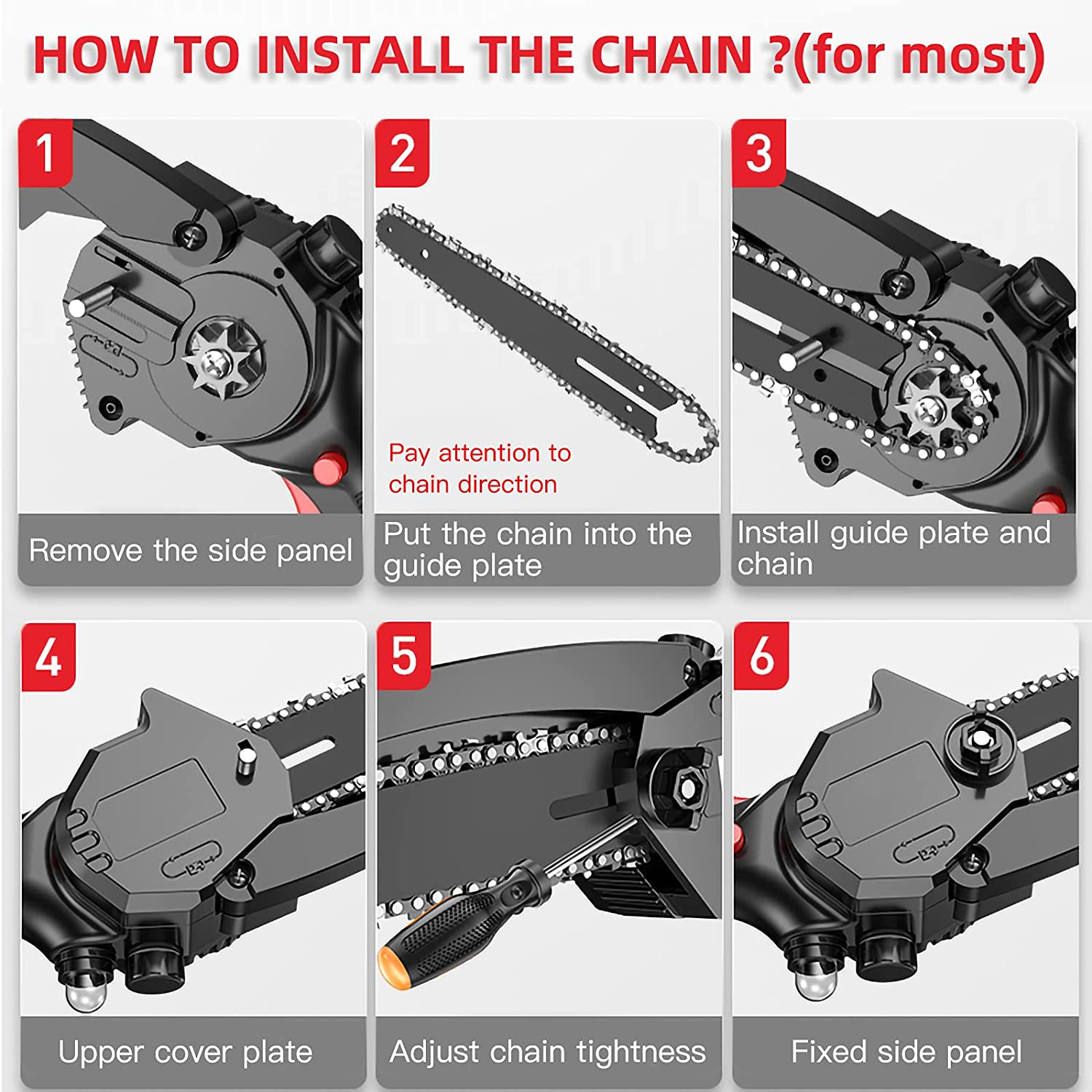 HOW TO INSTALL THE CHAIN ?(for most)

1

Remove the side panel

2

Pay attention to chain direction

Put the chain into the guide plate

3

Install guide plate and chain

4

Upper cover plate

5

Adjust chain tightness

6

Fixed side panel