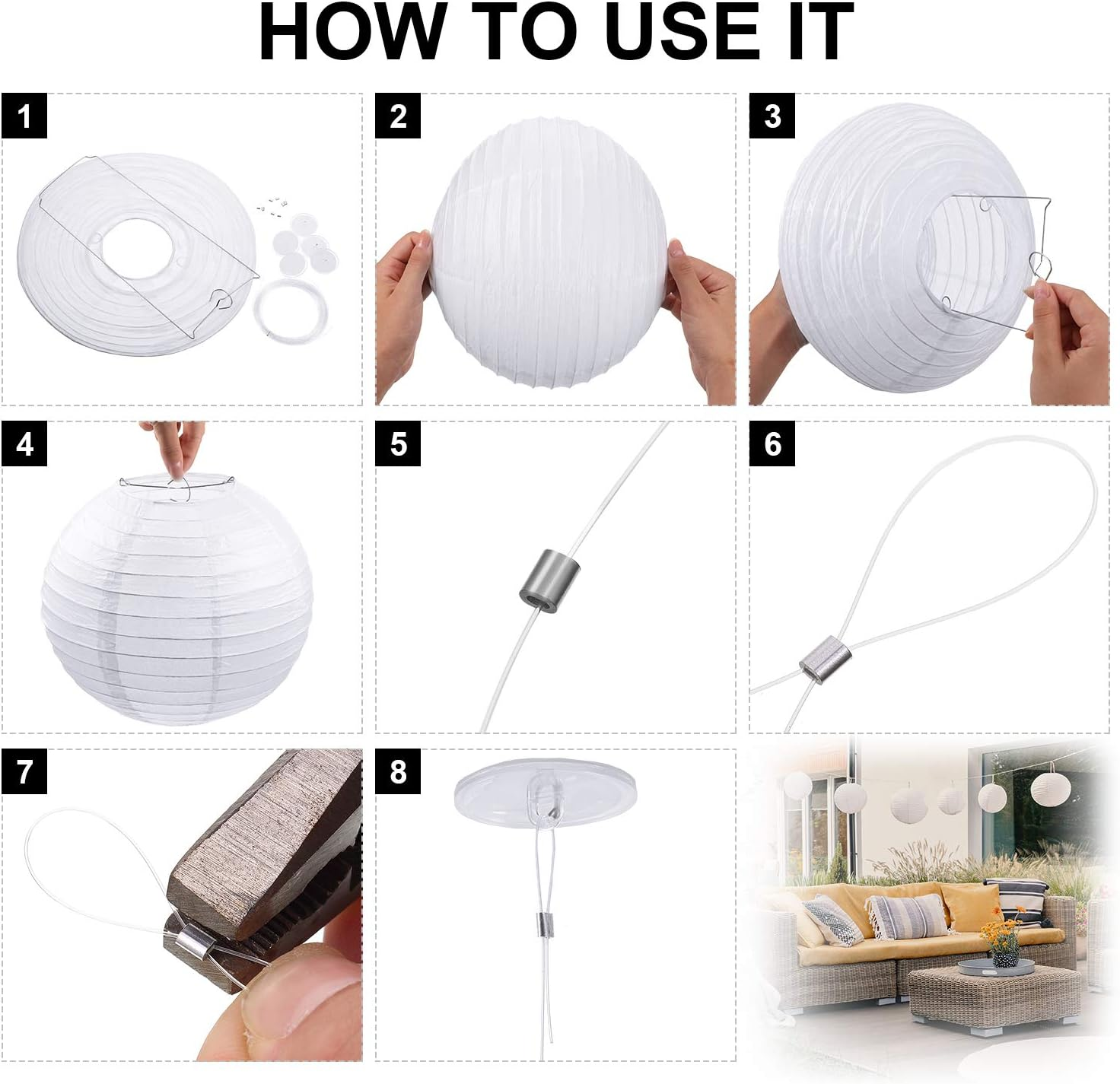 HOW TO USE IT

1

2

3

4

5

6

7

8