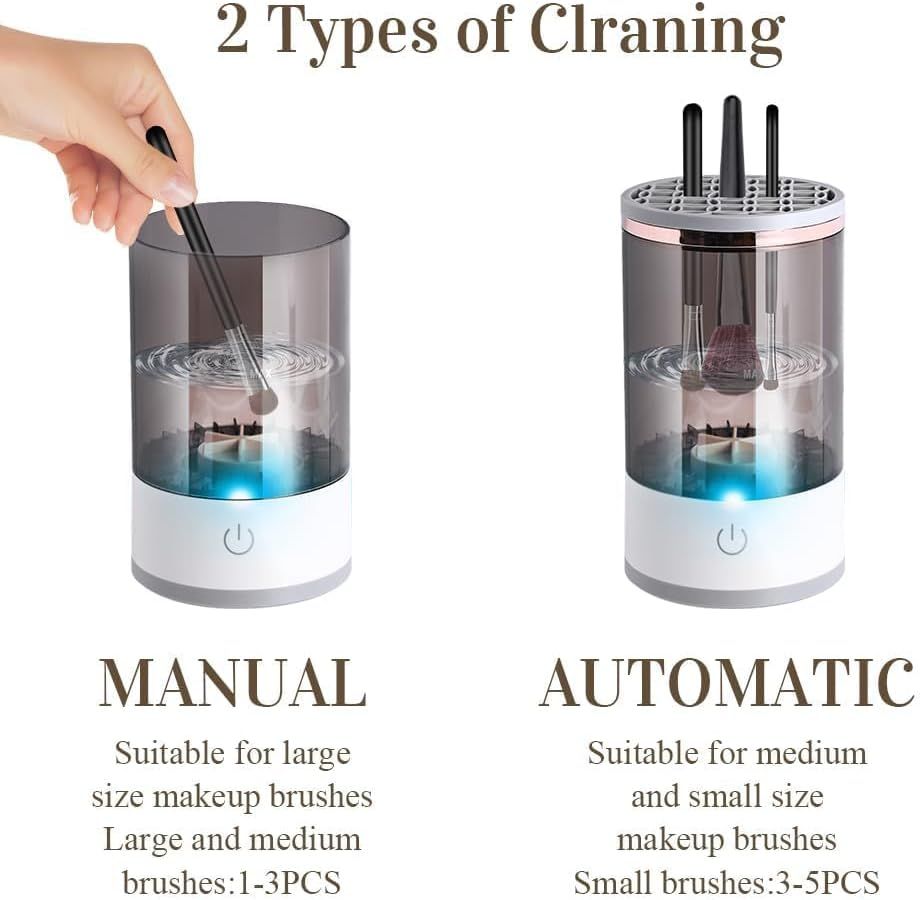 2 Types of Clraning

MAX

MAX

MANUAL

Suitable for large size makeup brushes Large and medium brushes:1-3PCS

AUTOMATIC

Suitable for medium and small size makeup brushes Small brushes:3-5PCS