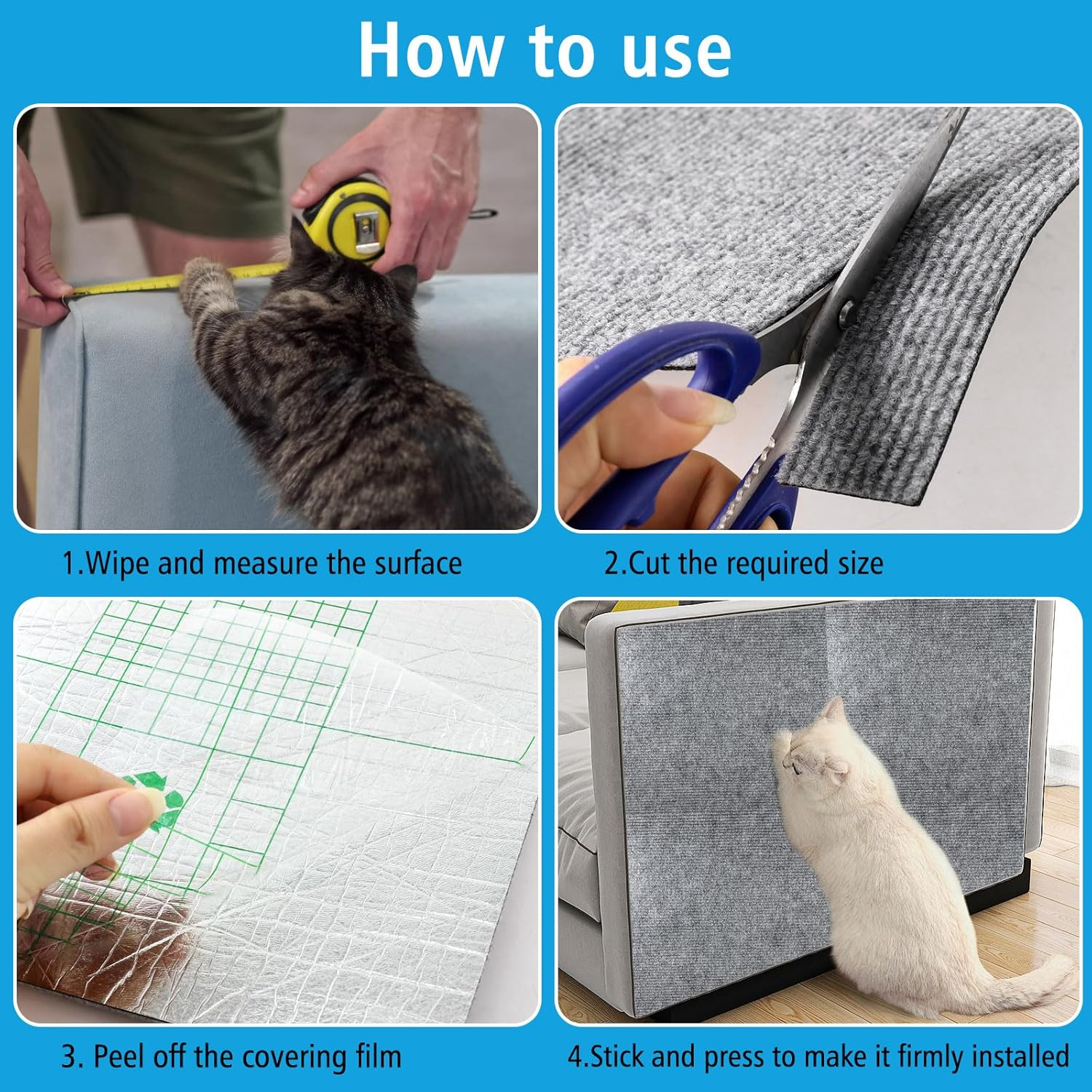 How to use

1.Wipe and measure the surface

2.Cut the required size

3. Peel off the covering film

4.Stick and press to make it firmly installed