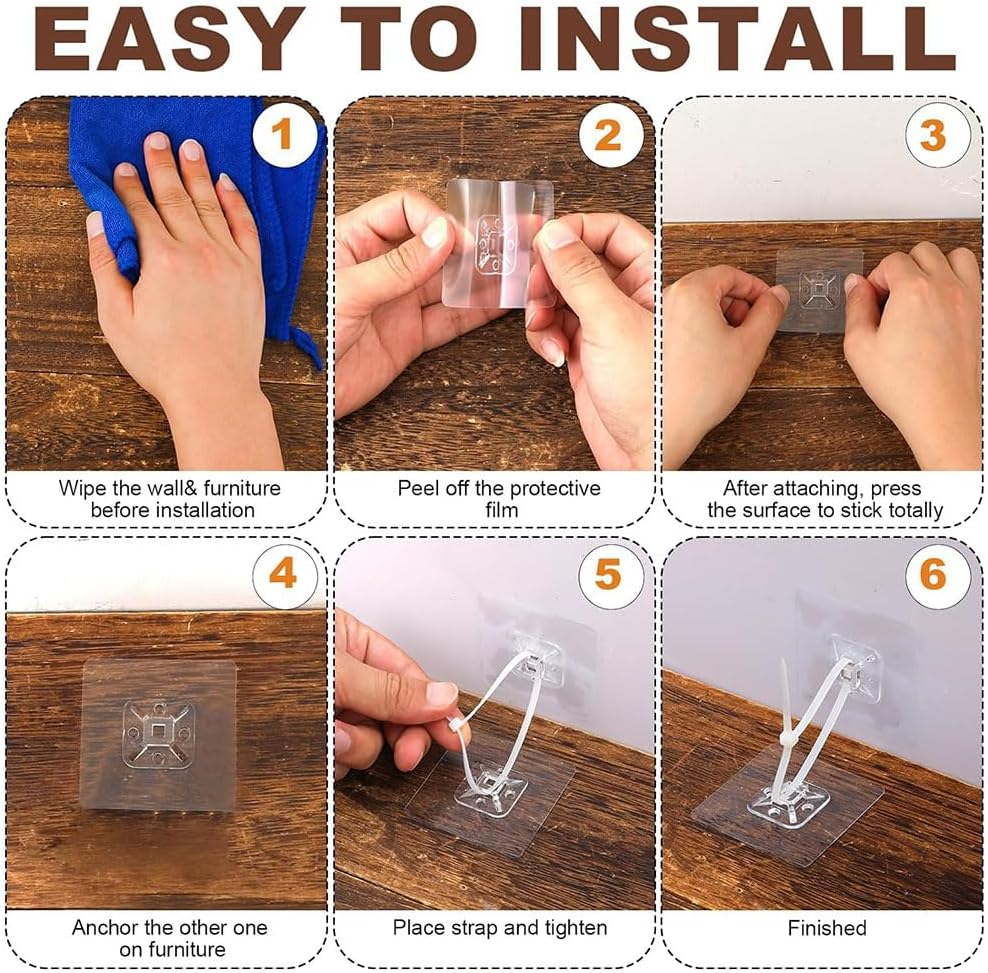 EASY TO INSTALL

1

Wipe the wall& furniture before installation

2

Peel off the protective film

3

After attaching, press the surface to stick totally

4

Anchor the other one on furniture

5

Place strap and tighten

6

Finished