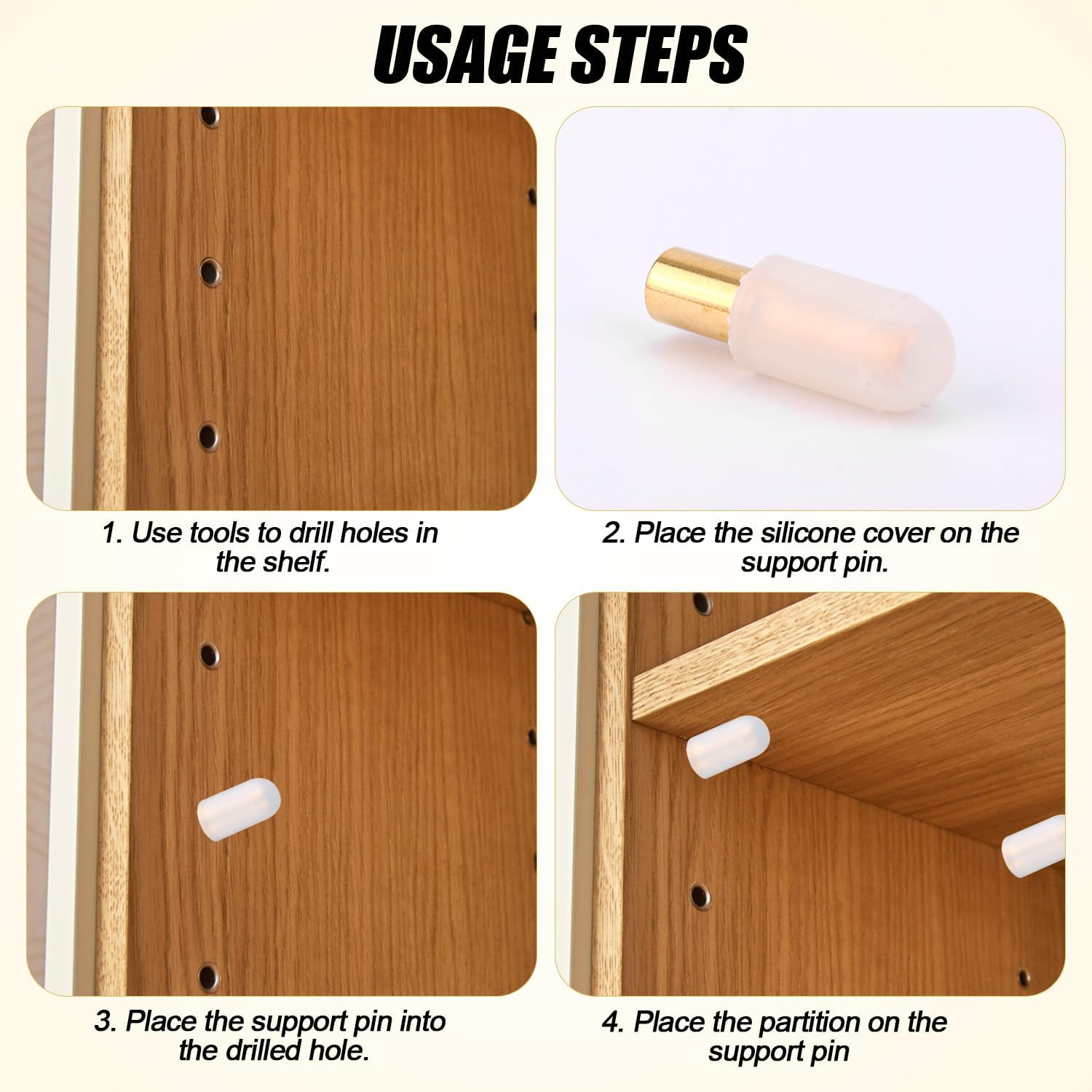 USAGE STEPS

1. Use tools to drill holes in the shelf.

2. Place the silicone cover on the support pin.

3. Place the support pin into the drilled hole.

4. Place the partition on the support pin