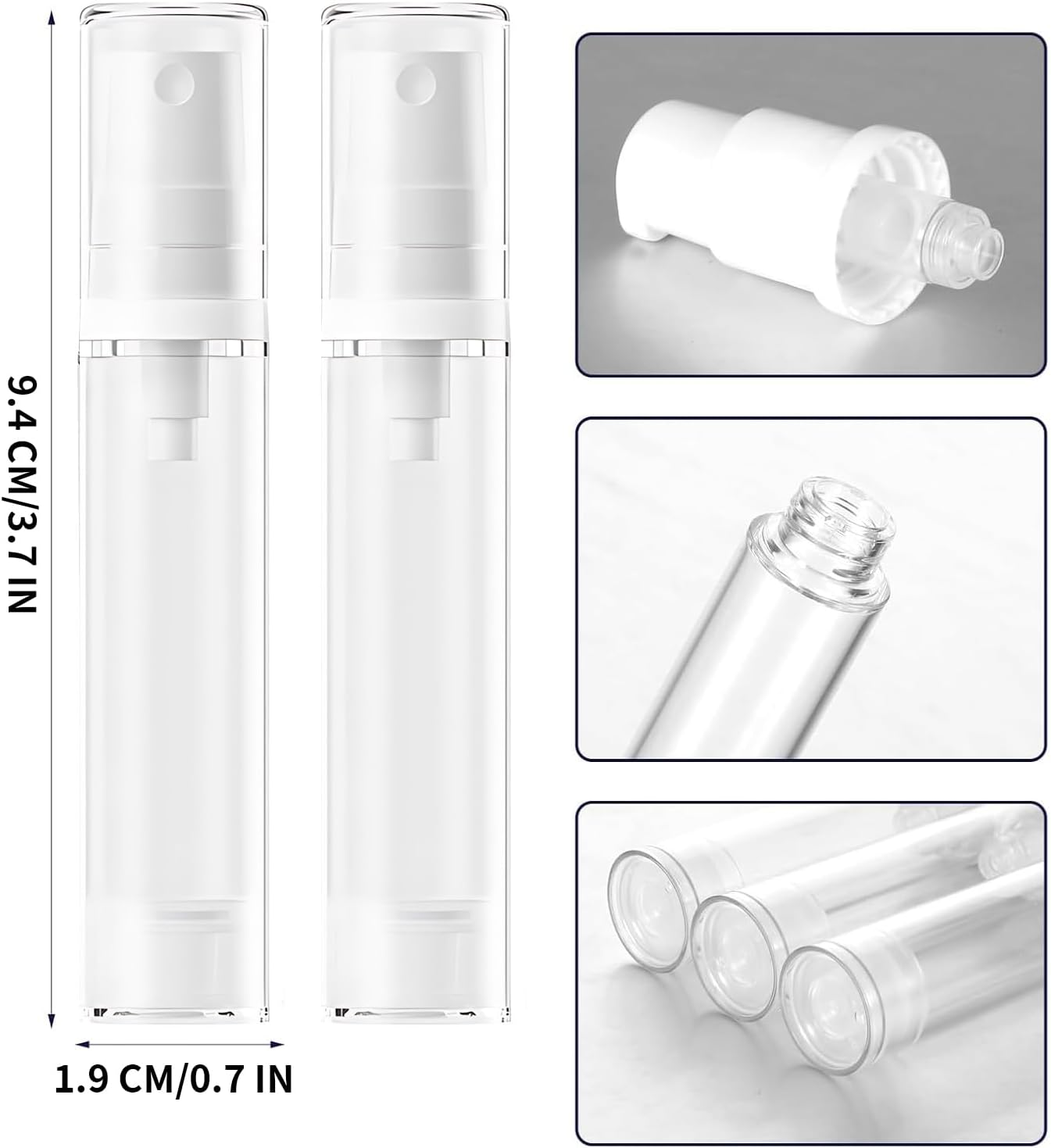 9.4 CM/3.7 IN

1.9 CM/0.7 IN