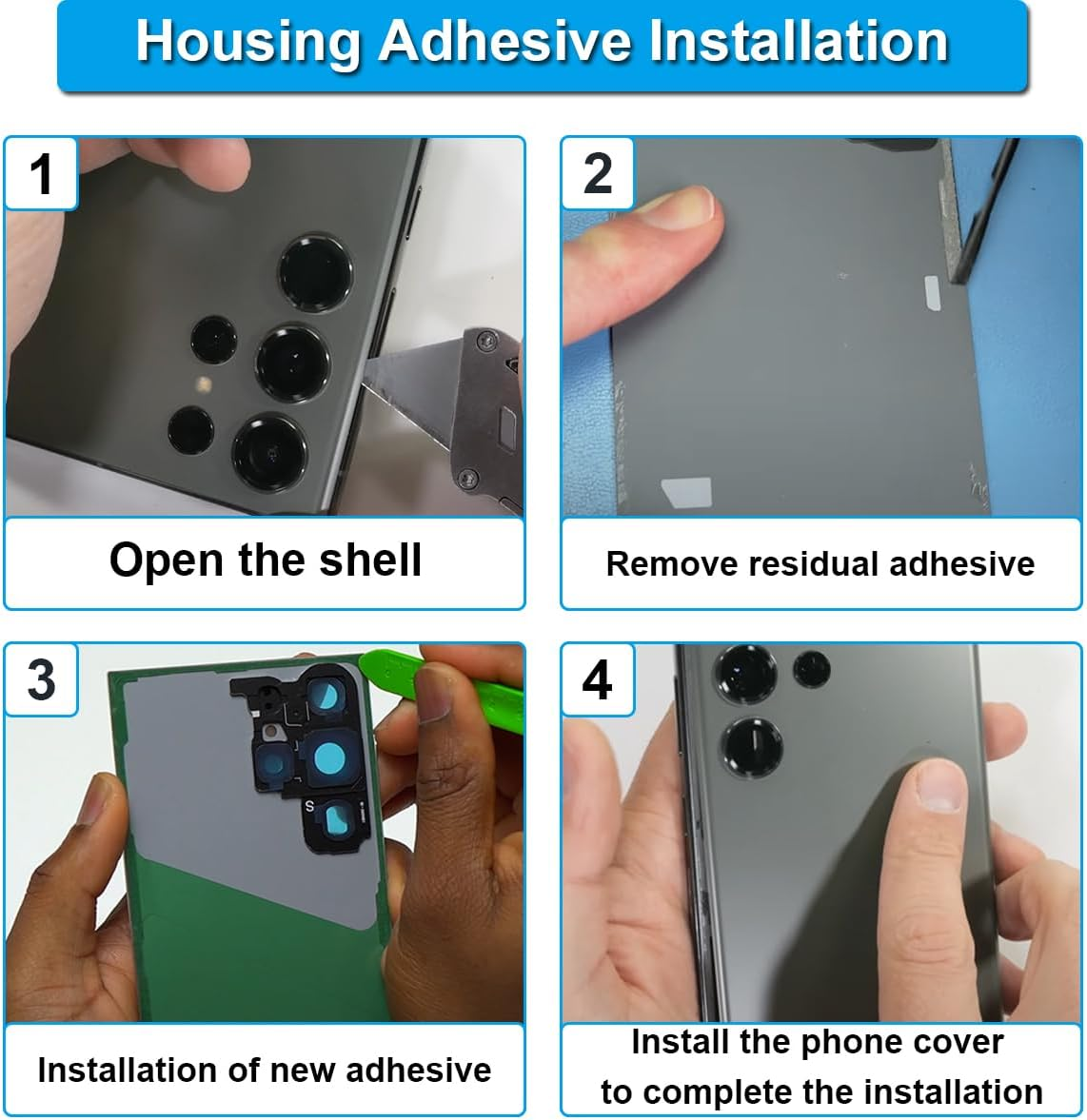 Housing Adhesive Installation

1

Open the shell

2

Remove residual adhesive

3

S

Installation of new adhesive

4

Install the phone cover to complete the installation