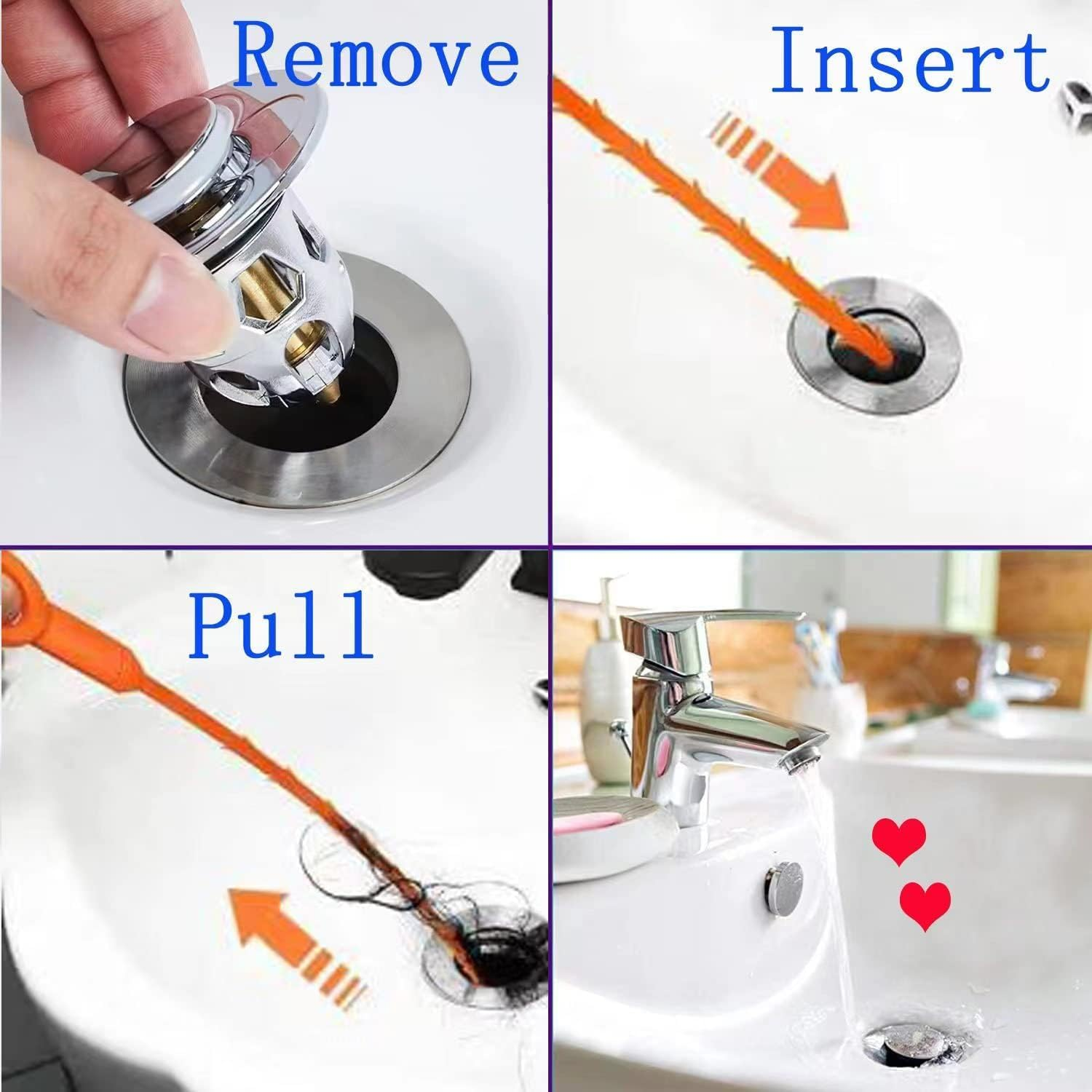 Remove

Insert

Pull