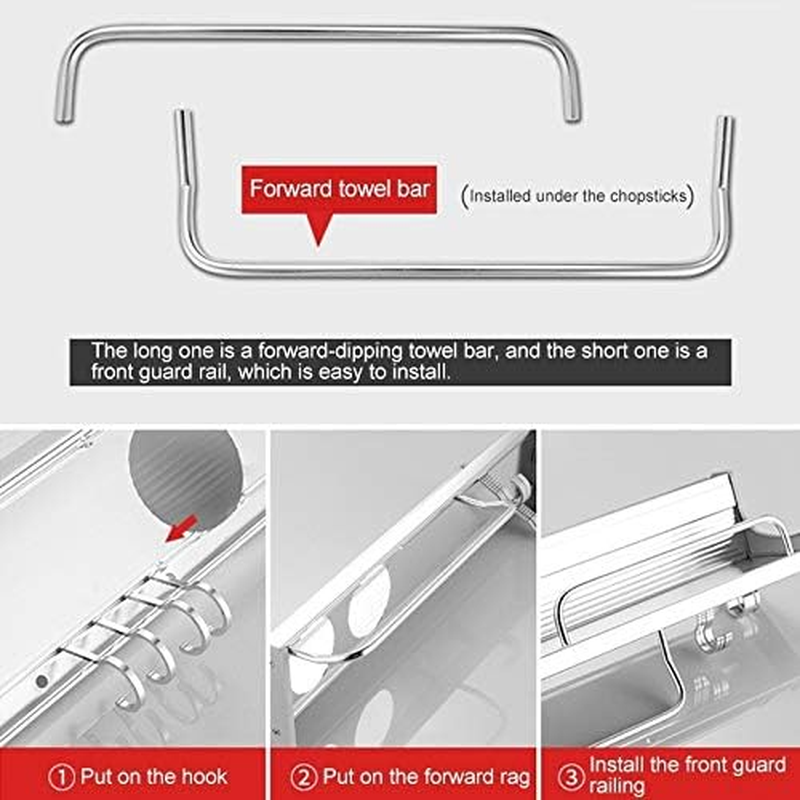 Forward towel bar

(Installed under the chopsticks)

The long one is a forward-dipping towel bar, and the short one is a front guard rail, which is easy to install.

① Put on the hook

② Put on the forward rag

③ Install the front guard railing