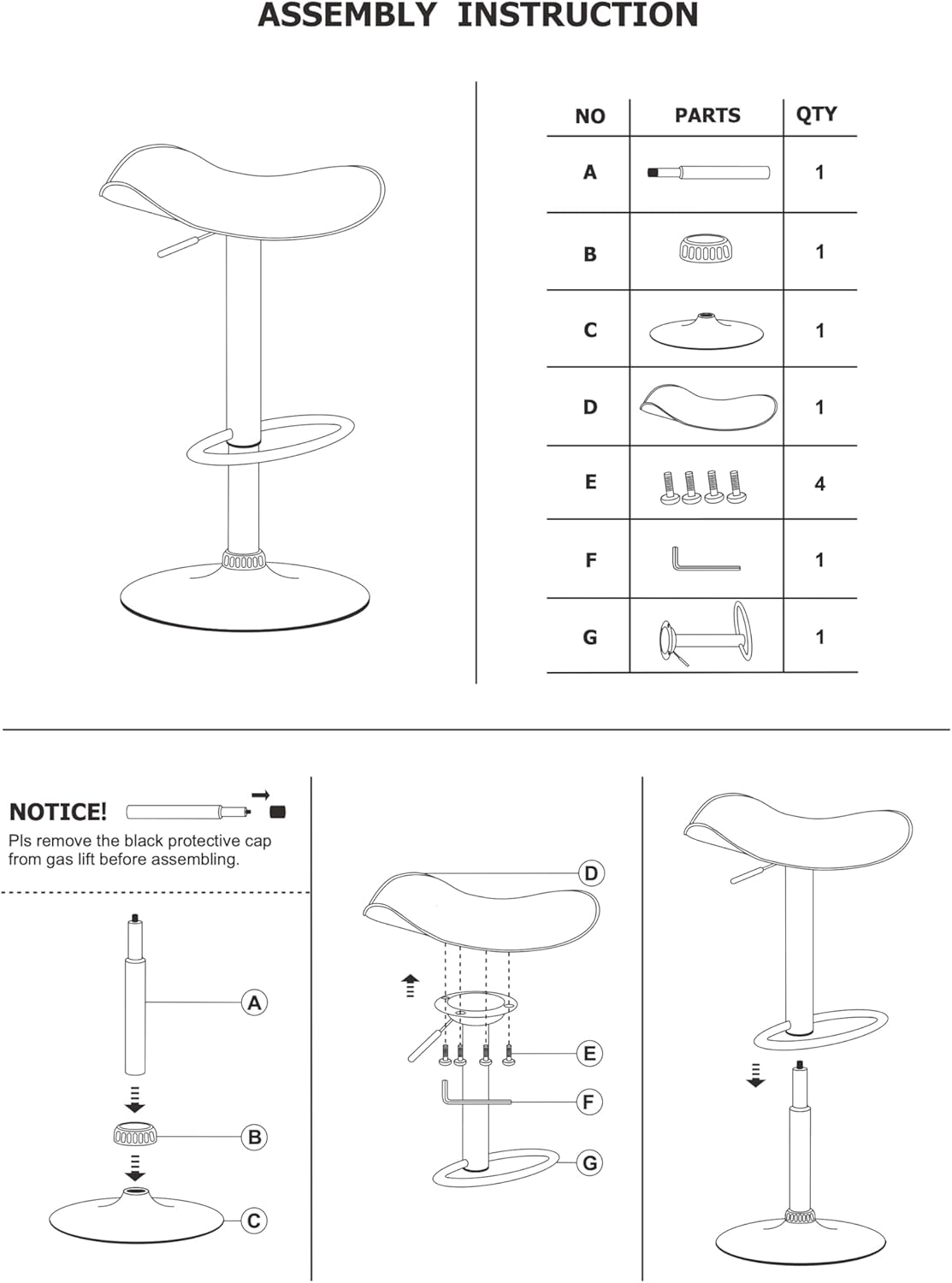 ASSEMBLY INSTRUCTION

| NO | PARTS | QTY |
|---|---|---|
| A | | 1 |
| B | | 1 |
| C | | 1 |
| D | | 1 |
| E | | 4 |
| F | | 1 |
| G | | 1 |

NOTICE!

Pls remove the black protective cap from gas lift before assembling.

A

B

C

D

E

F

G