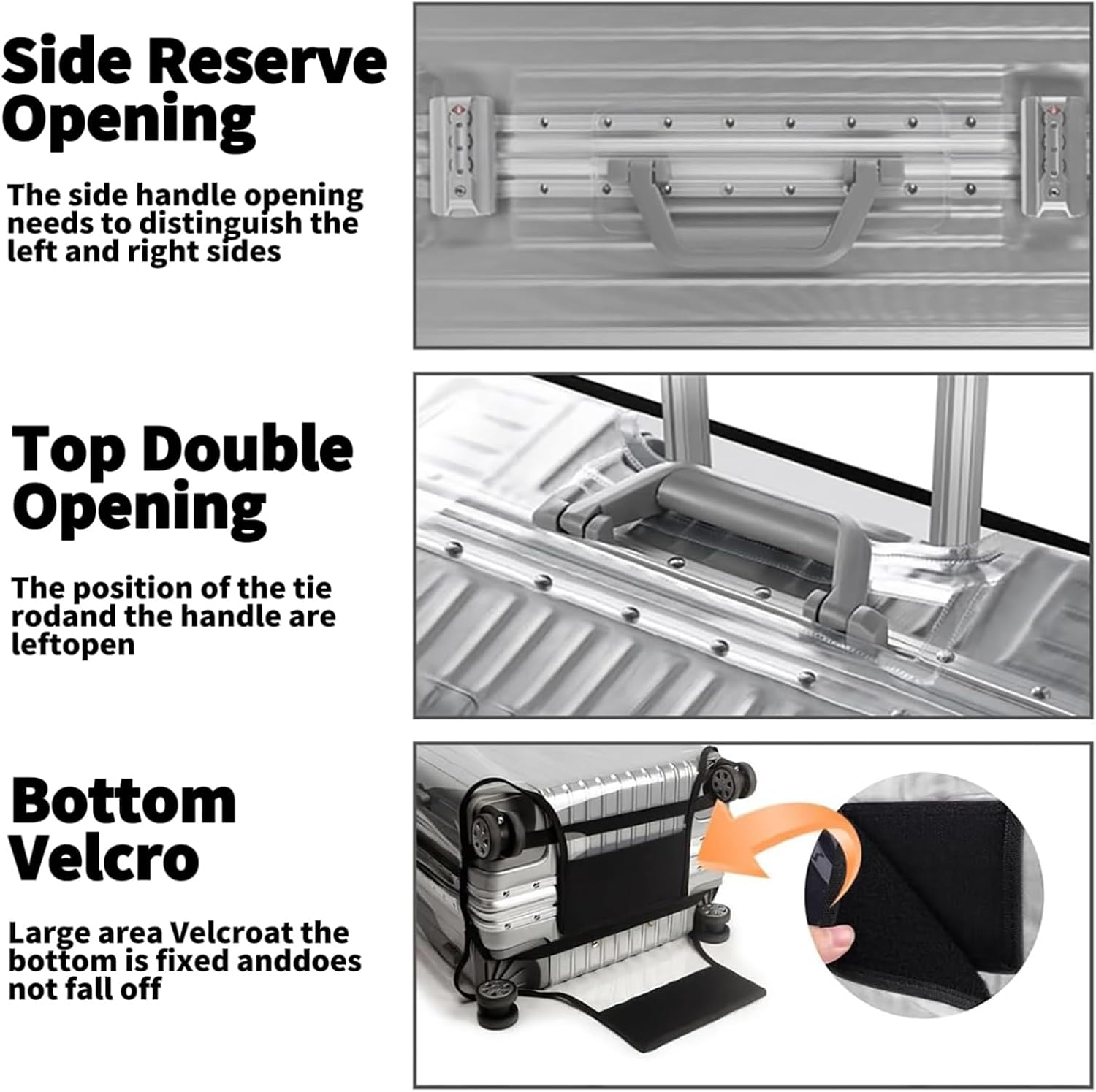 Side Reserve Opening

The side handle opening needs to distinguish the left and right sides

Top Double Opening

The position of the tie rodand the handle are leftopen

Bottom Velcro

Large area Velcroat the bottom is fixed anddoes not fall off