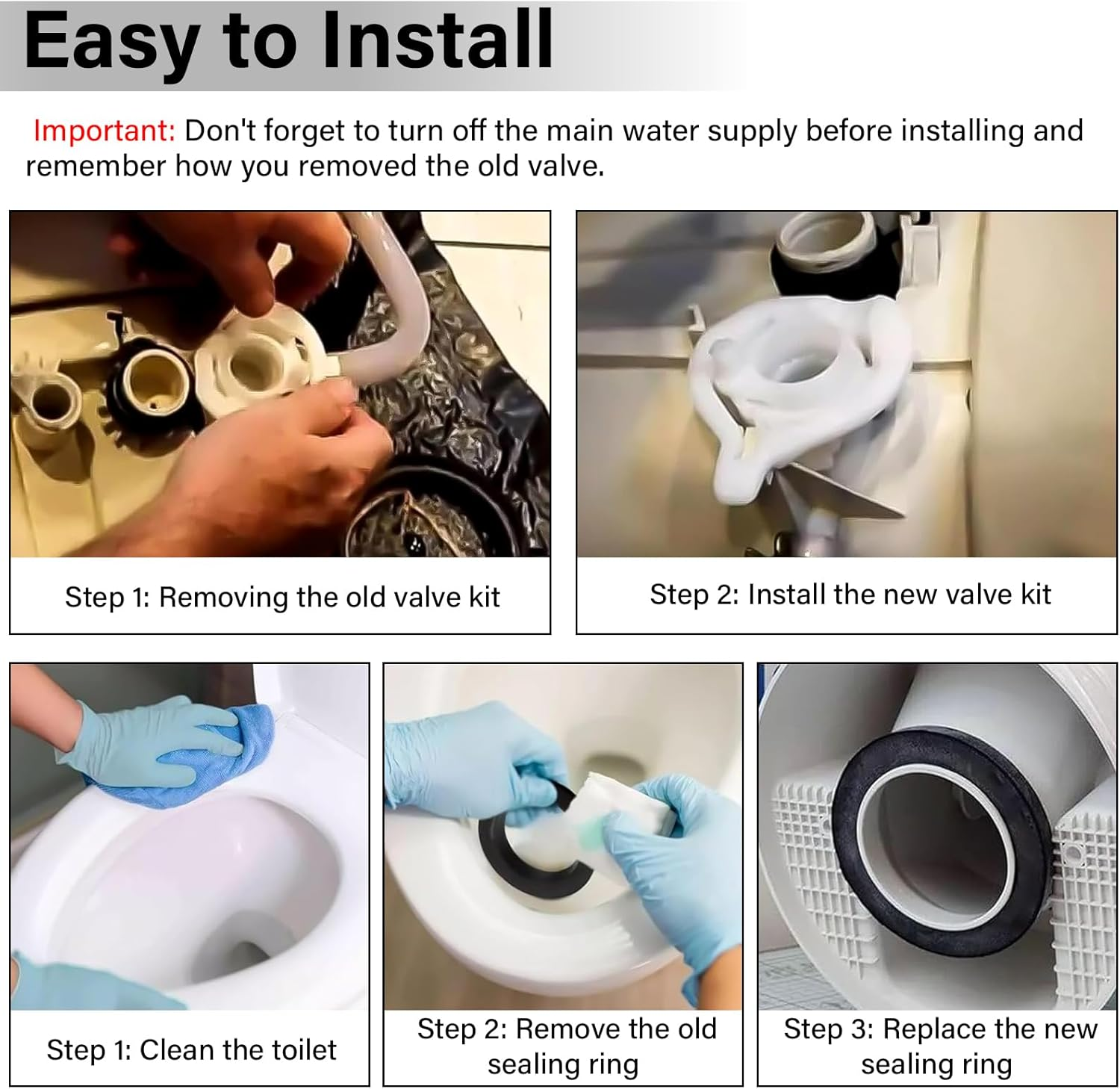 Easy to Install

Important: Don't forget to turn off the main water supply before installing and remember how you removed the old valve.

Step 1: Removing the old valve kit

Step 2: Install the new valve kit

Step 1: Clean the toilet

Step 2: Remove the old sealing ring

Step 3: Replace the new sealing ring