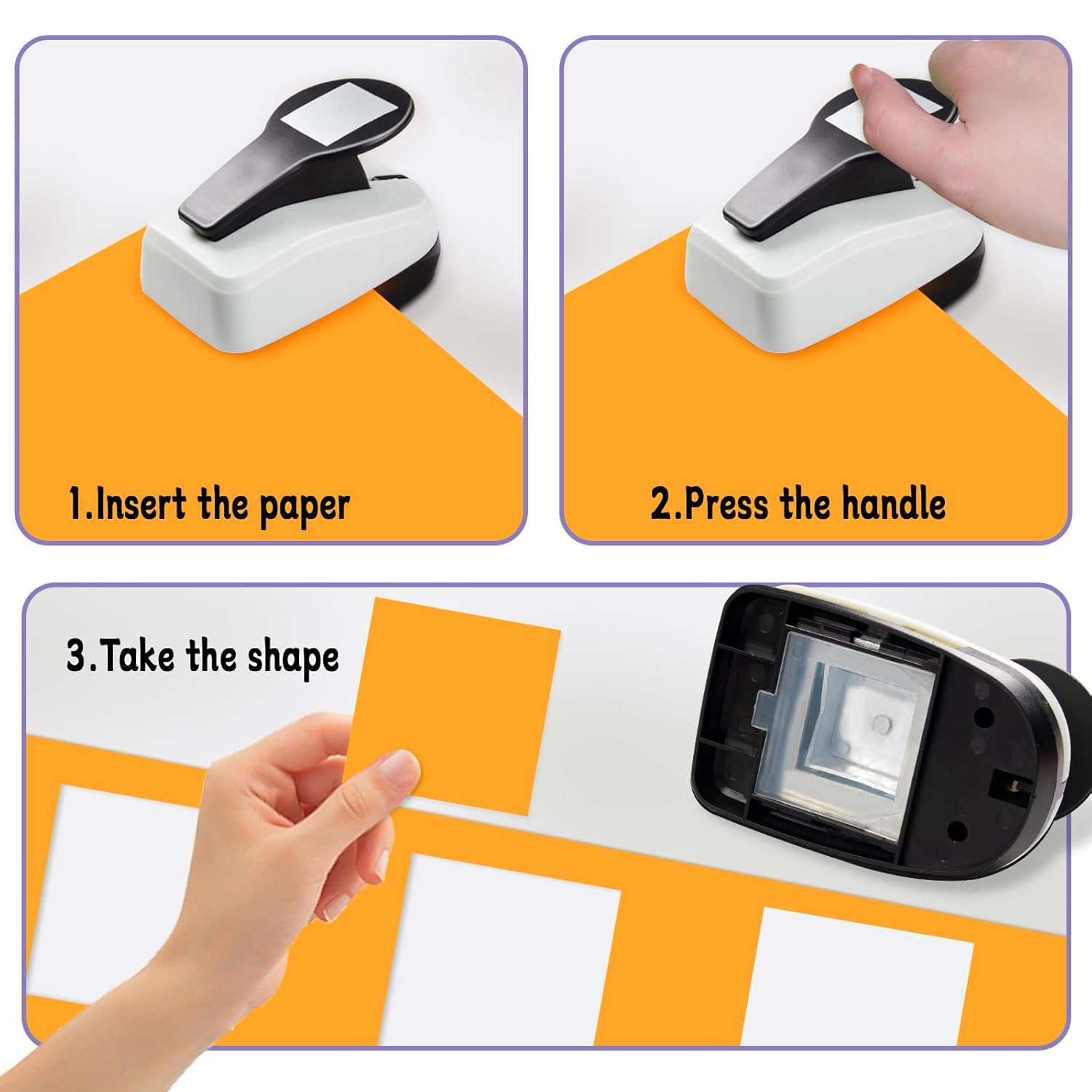 1.Insert the paper

2.Press the handle

3.Take the shape