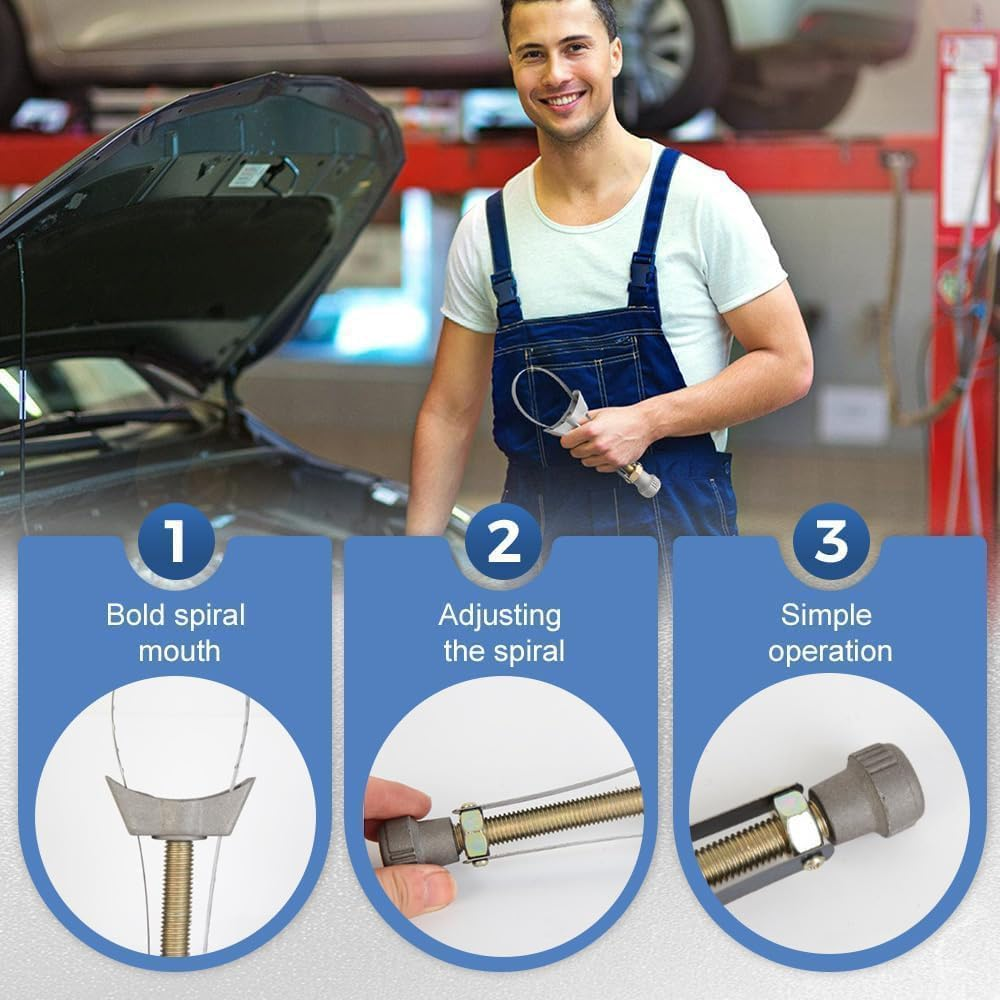 1
Bold spiral mouth

2
Adjusting the spiral

3
Simple operation