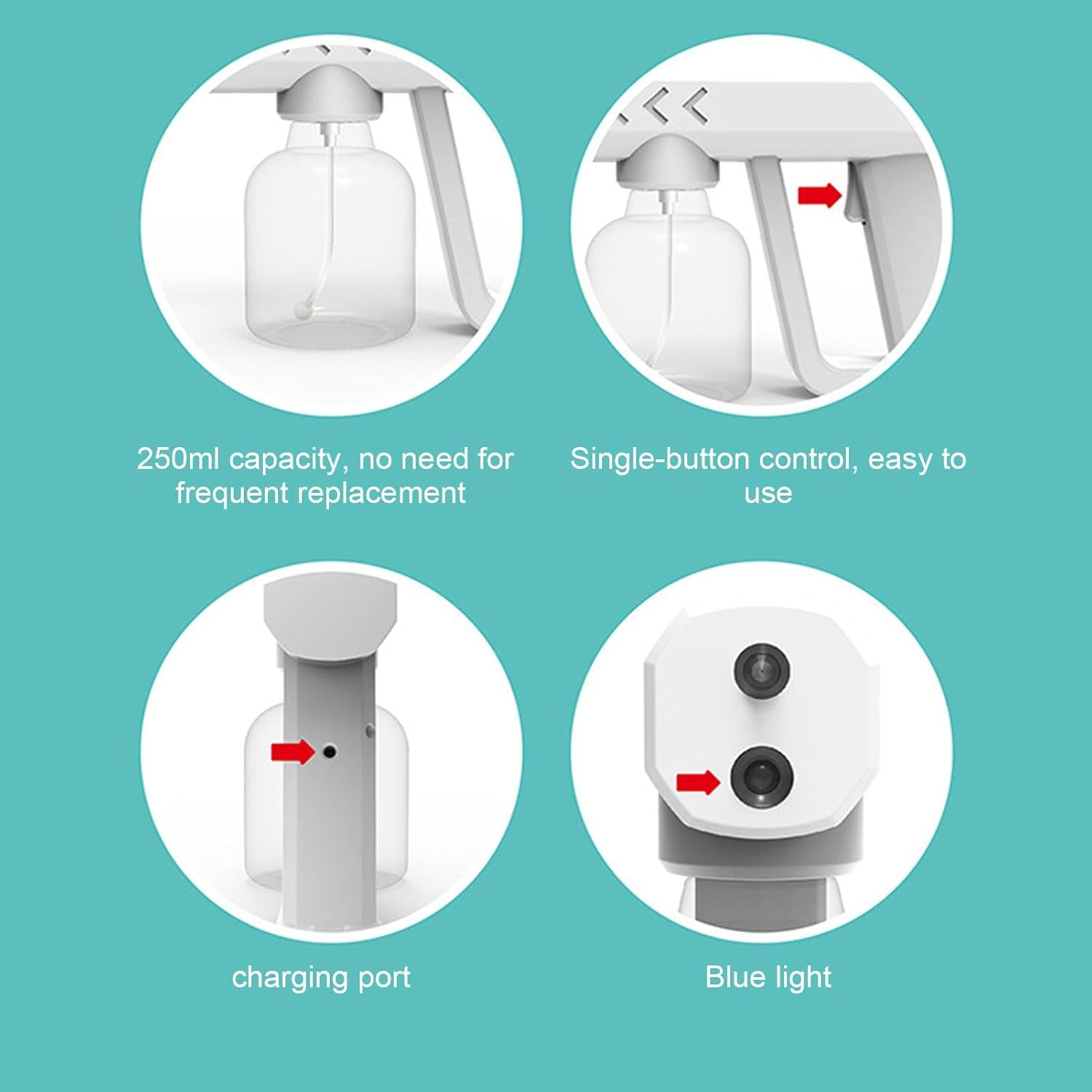 250ml capacity, no need for frequent replacement

Single-button control, easy to use

charging port

Blue light