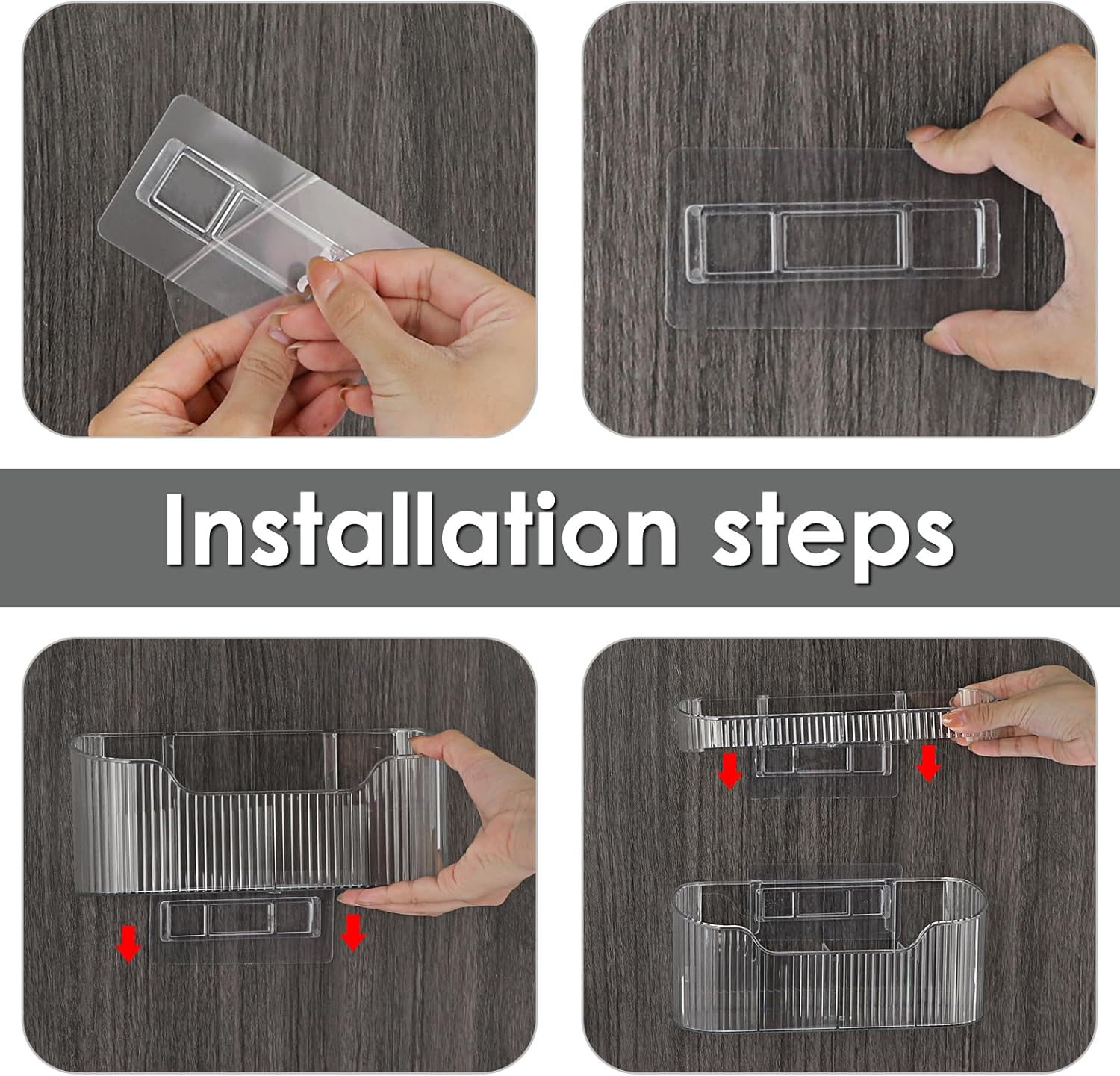 Installation steps