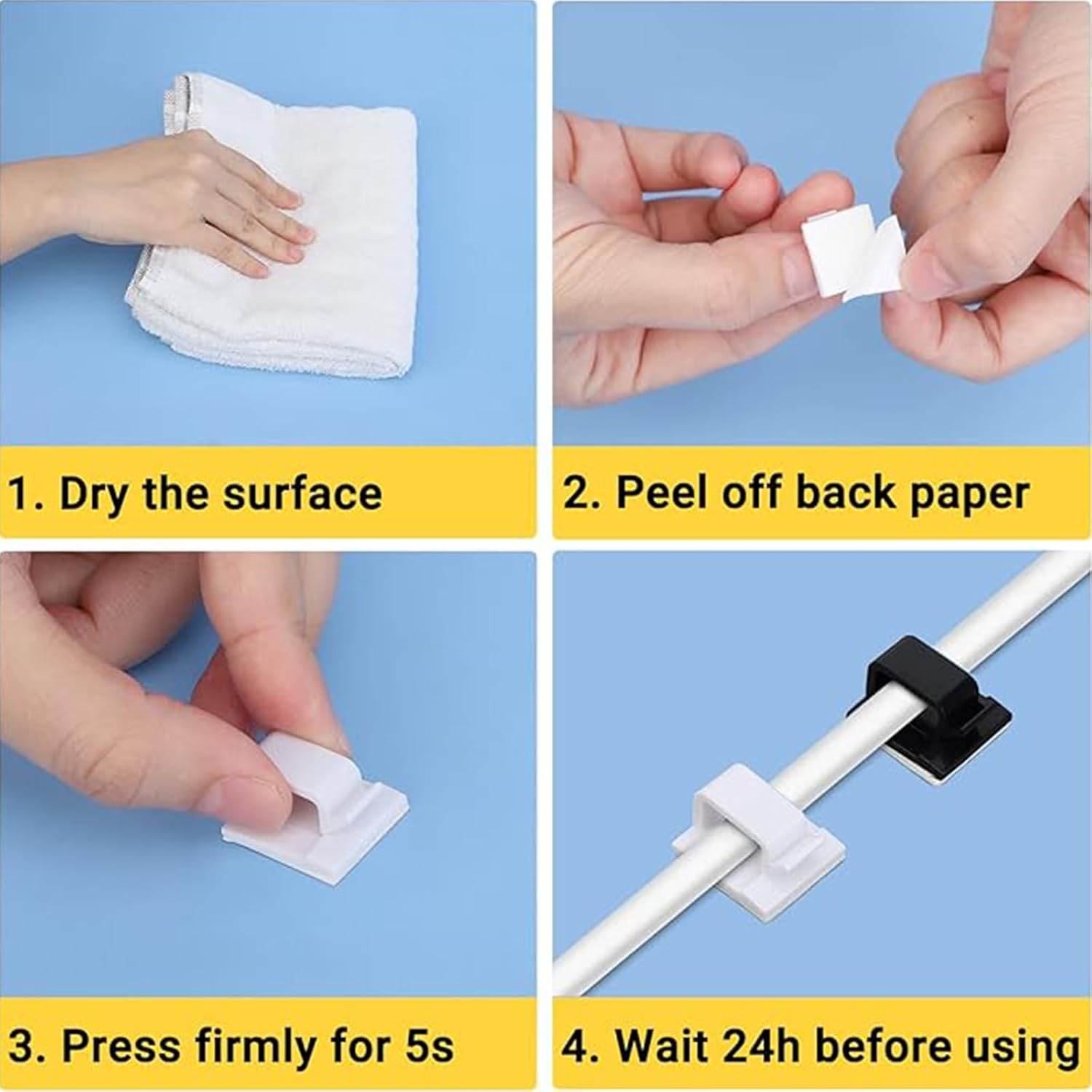 1. Dry the surface

2. Peel off back paper

3. Press firmly for 5s

4. Wait 24h before using