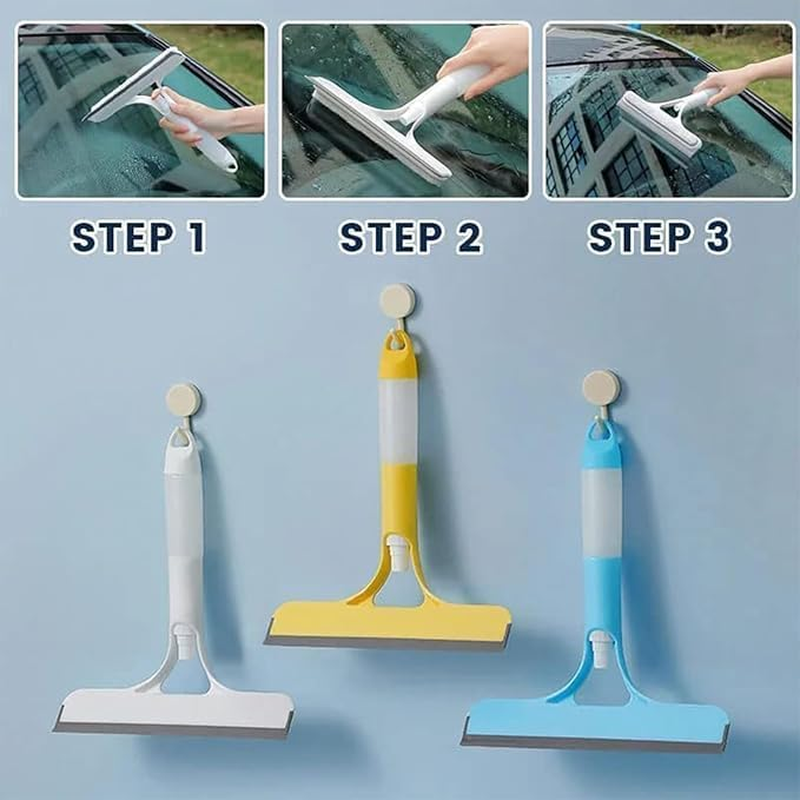 STEP 1

STEP 2

STEP 3