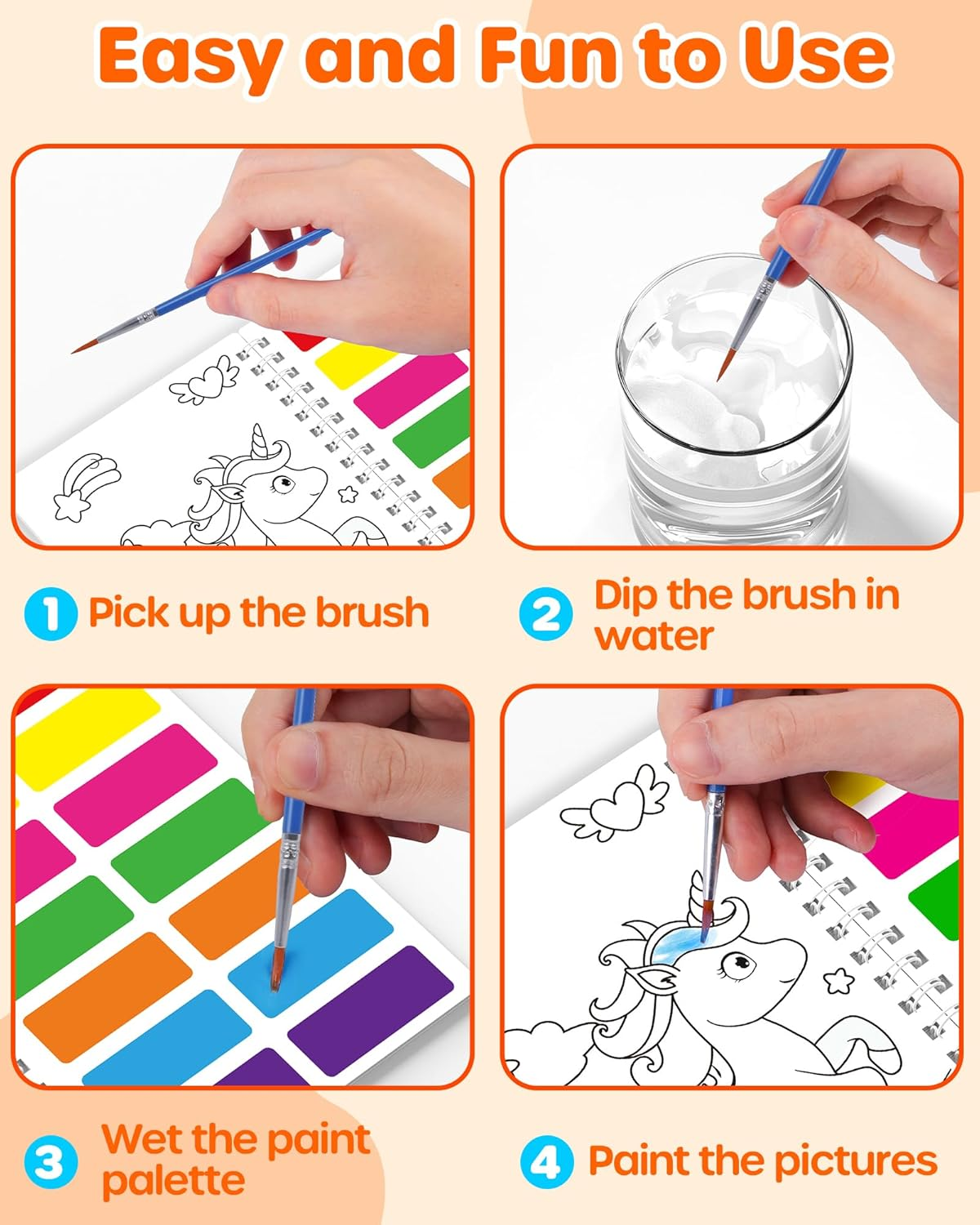 Easy and Fun to Use

1 Pick up the brush

2 Dip the brush in water

3 Wet the paint palette

4 Paint the pictures