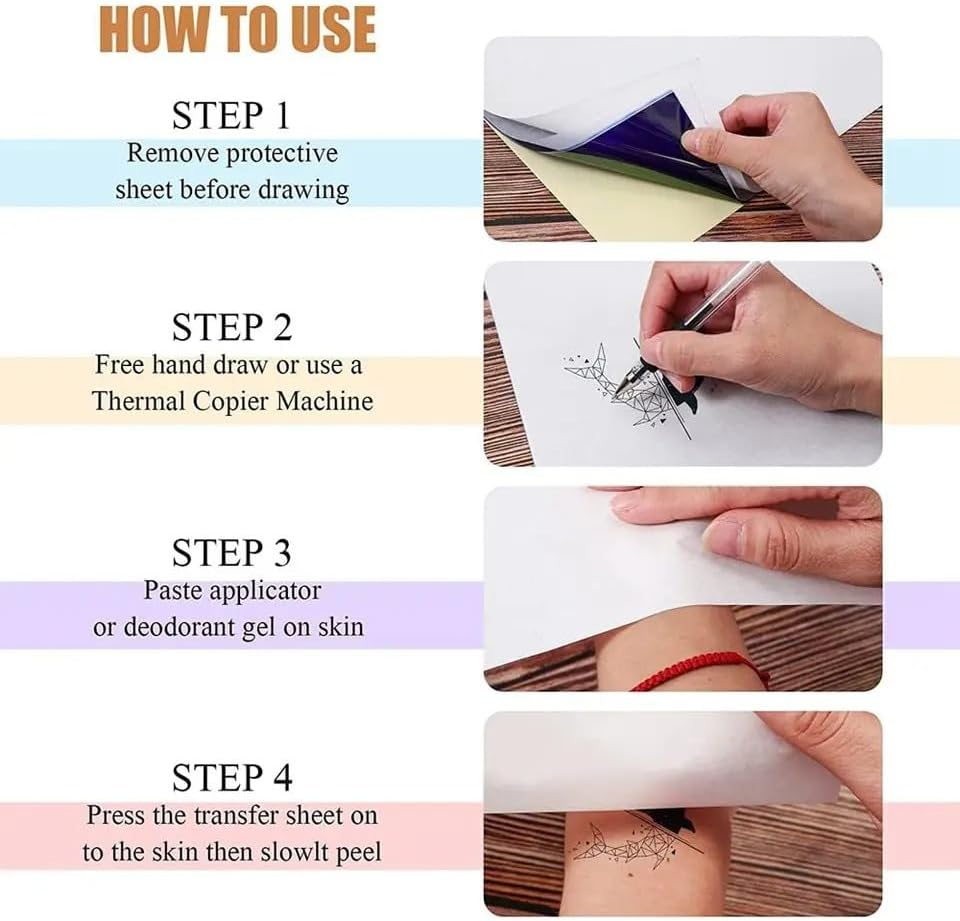 HOW TO USE

STEP 1
Remove protective sheet before drawing

STEP 2
Free hand draw or use a Thermal Copier Machine

STEP 3
Paste applicator or deodorant gel on skin

STEP 4
Press the transfer sheet on to the skin then slowlt peel