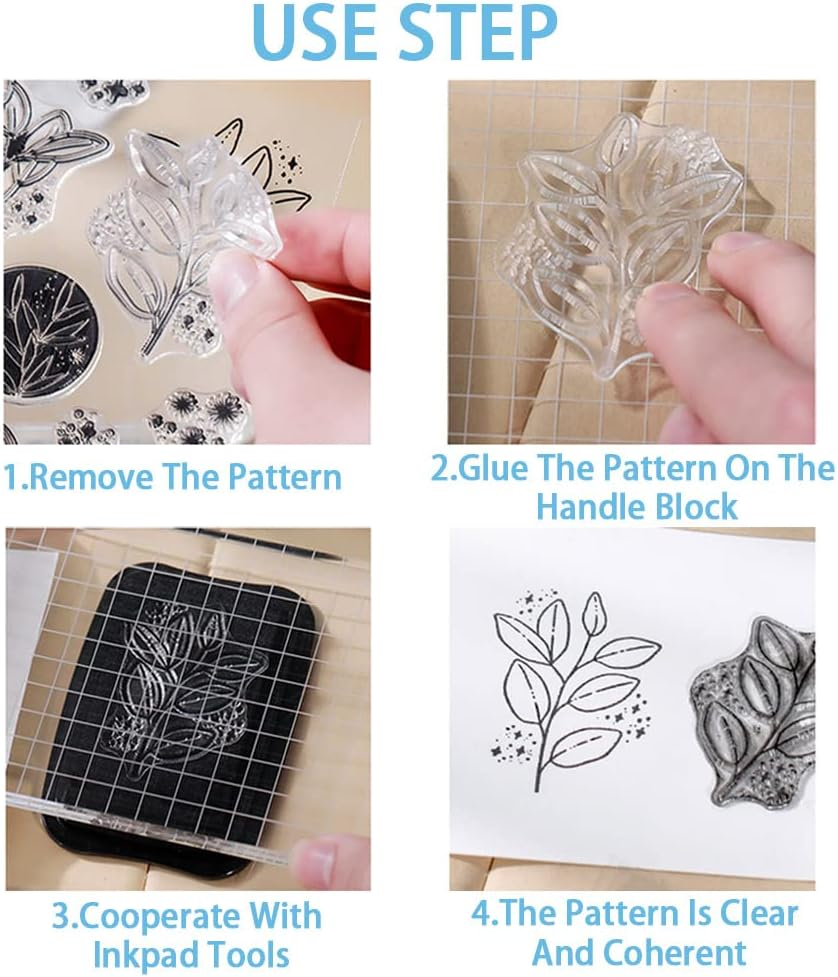 USE STEP

1.Remove The Pattern

2.Glue The Pattern On The Handle Block

3.Cooperate With Inkpad Tools

4.The Pattern Is Clear And Coherent