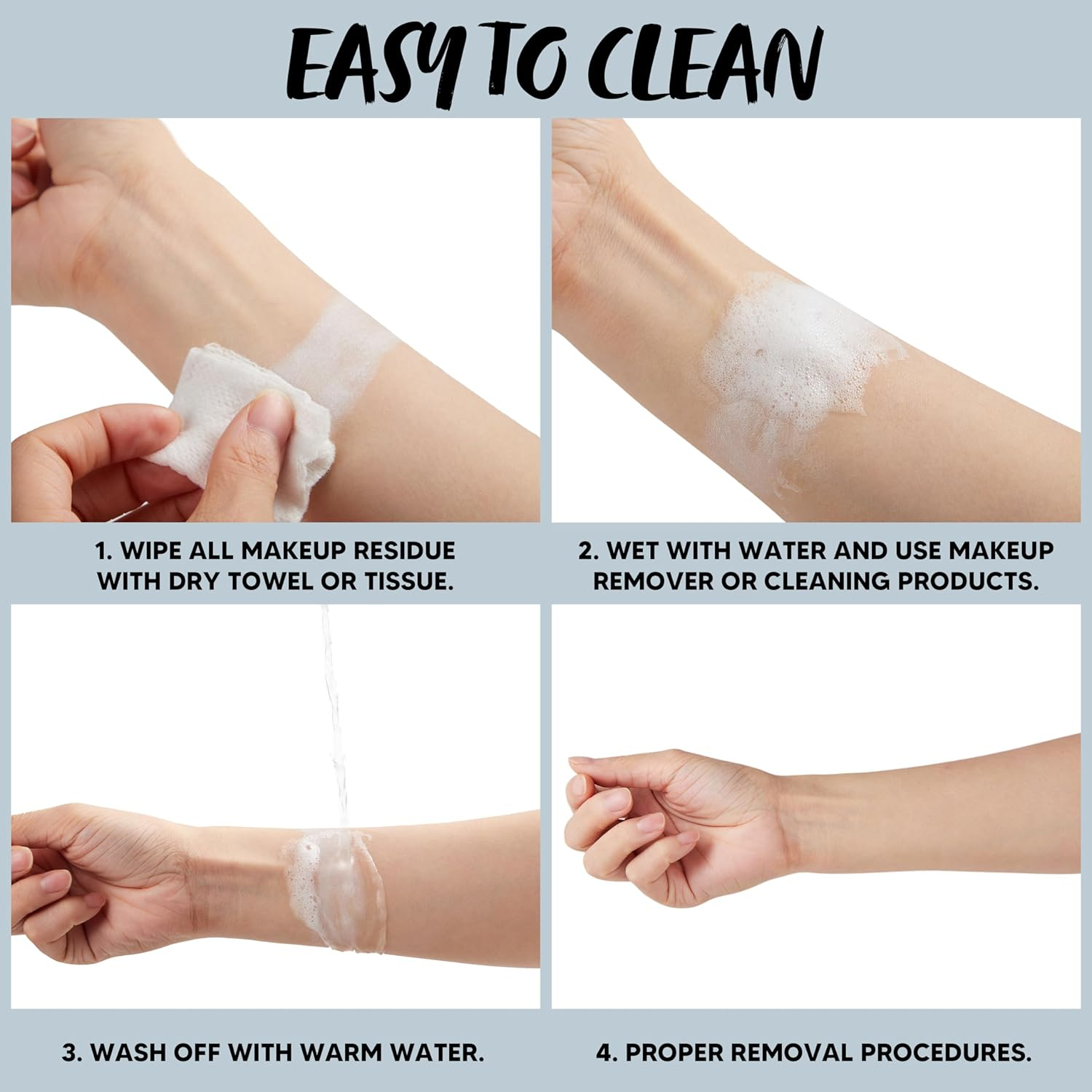 EASY TO CLEAN

1. WIPE ALL MAKEUP RESIDUE WITH DRY TOWEL OR TISSUE.

2. WET WITH WATER AND USE MAKEUP REMOVER OR CLEANING PRODUCTS.

3. WASH OFF WITH WARM WATER.

4. PROPER REMOVAL PROCEDURES.