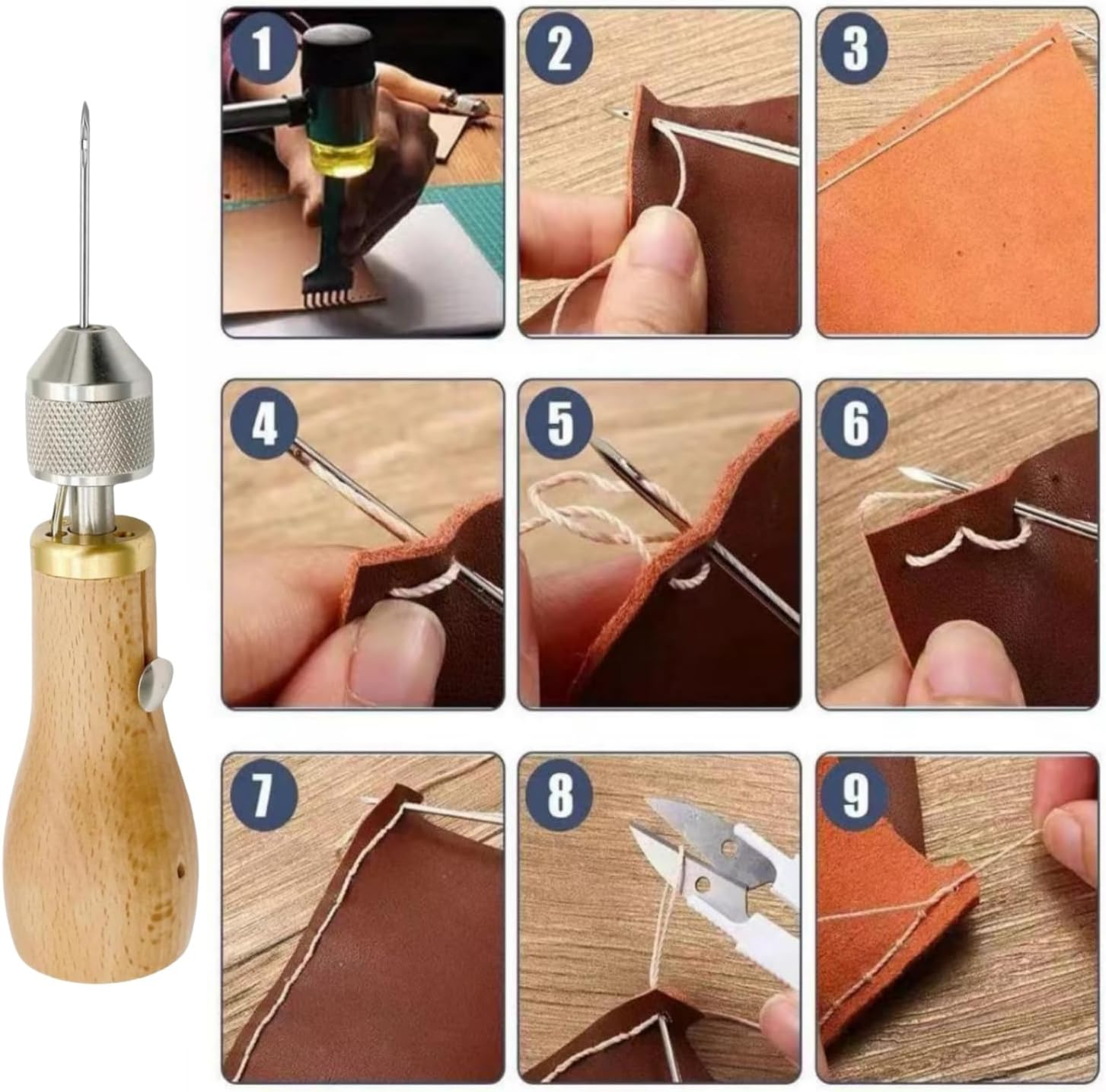 1
2
3
4
5
6
7
8
9