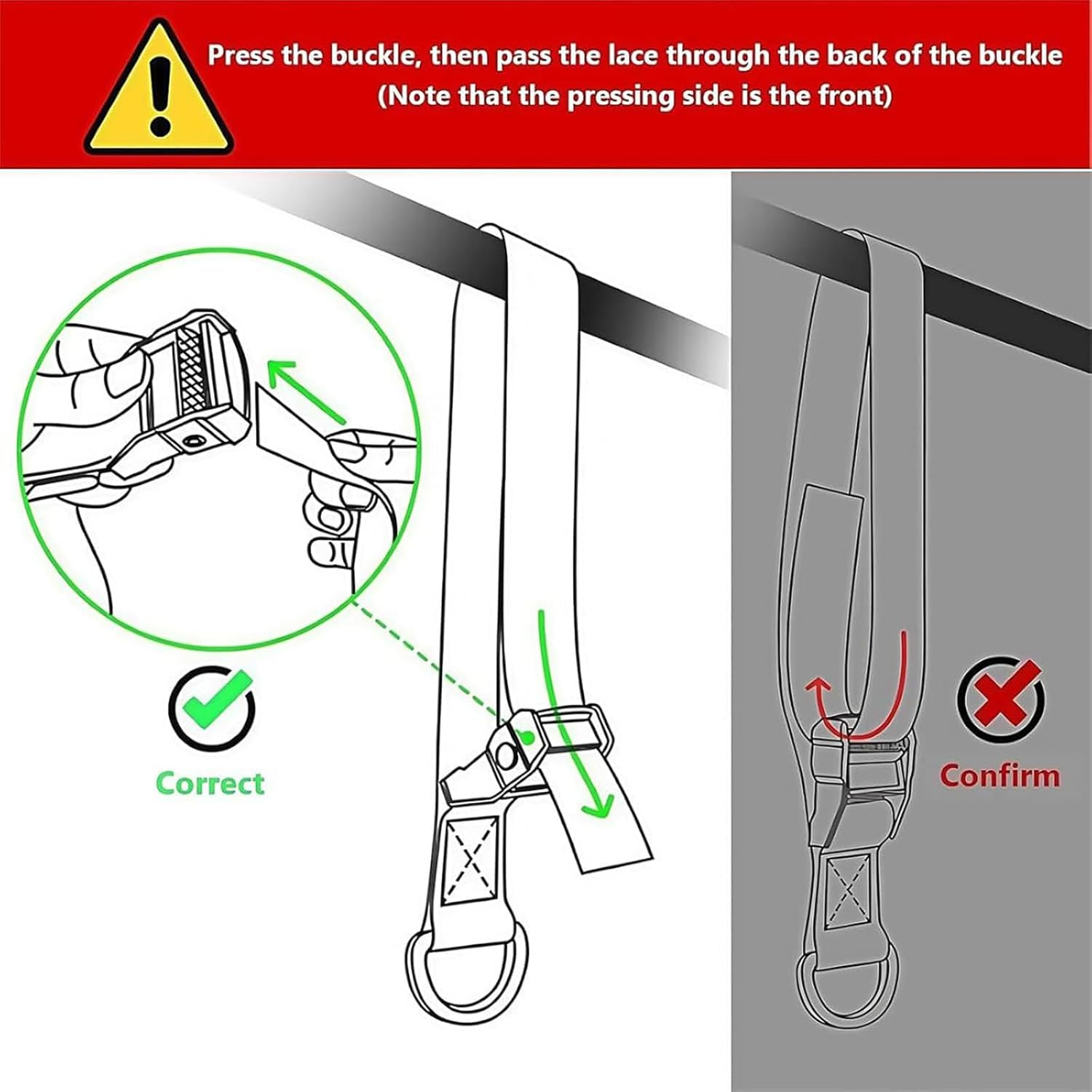 Press the buckle, then pass the lace through the back of the buckle
(Note that the pressing side is the front)

Correct

Confirm