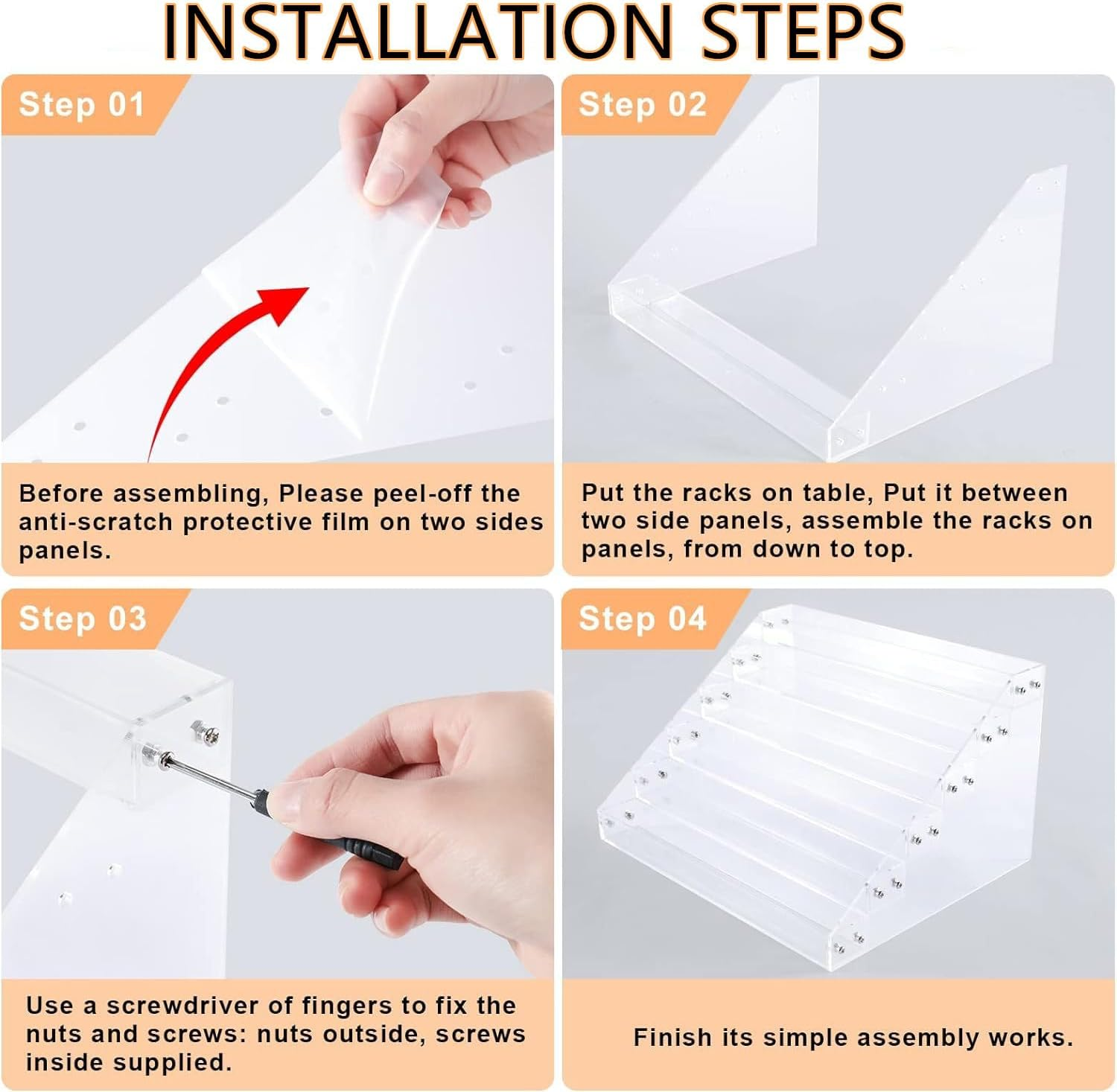 INSTALLATION STEPS

Step 01

Before assembling, Please peel-off the anti-scratch protective film on two sides panels.

Step 02

Put the racks on table, Put it between two side panels, assemble the racks on panels, from down to top.

Step 03

Use a screwdriver of fingers to fix the nuts and screws: nuts outside, screws inside supplied.

Step 04

Finish its simple assembly works.