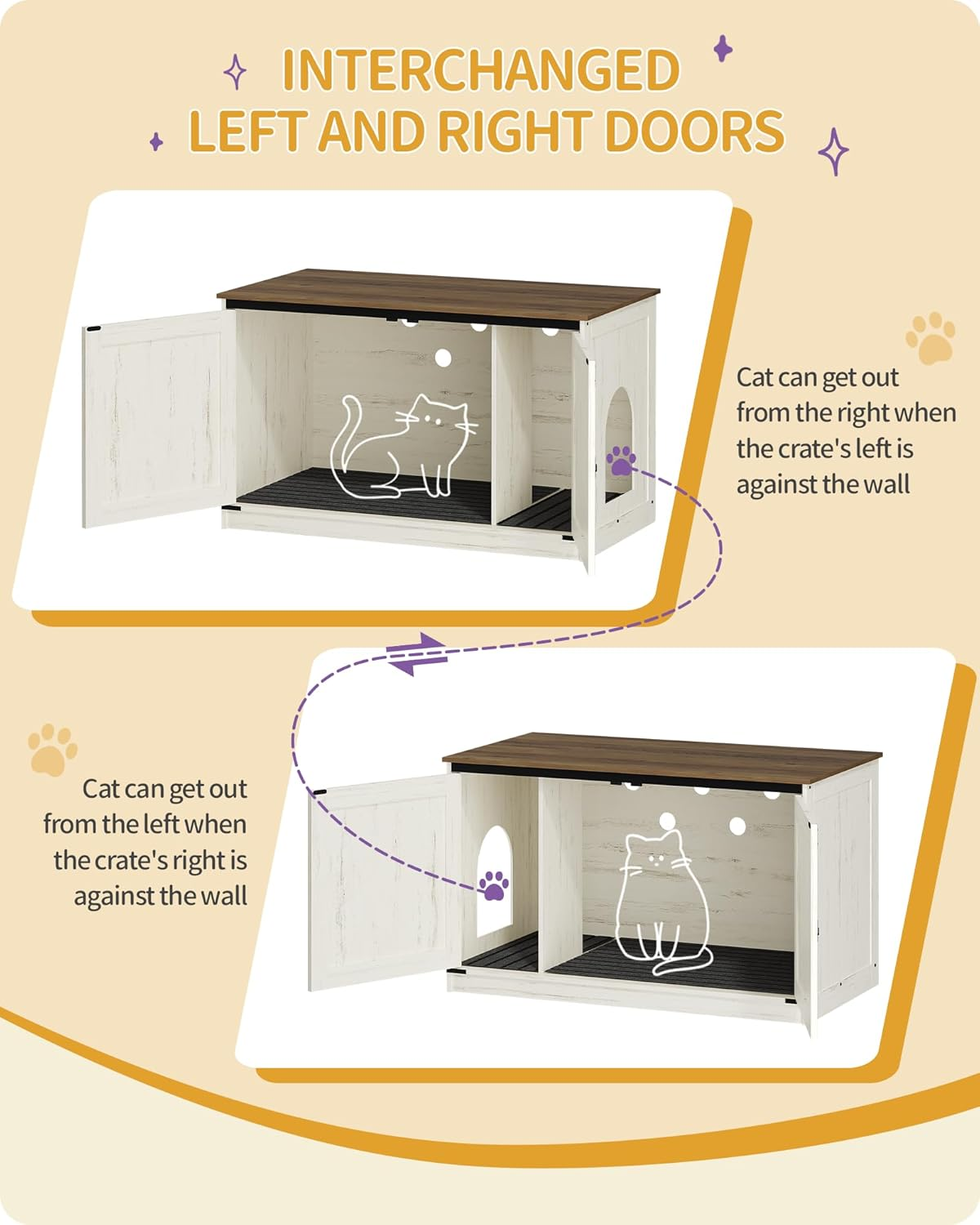 INTERCHANGED
LEFT AND RIGHT DOORS

Cat can get out from the right when the crate's left is against the wall

Cat can get out from the left when the crate's right is against the wall