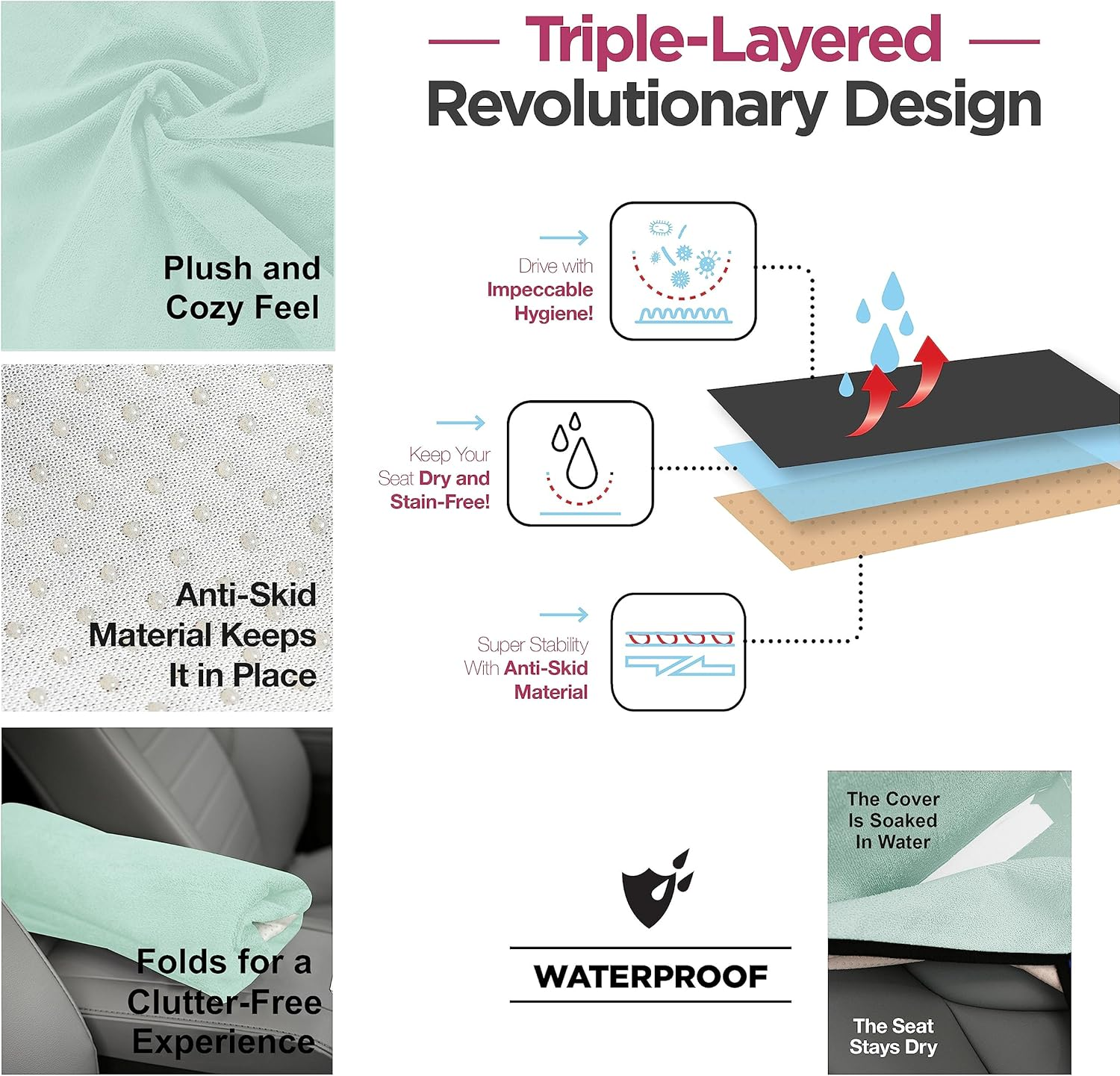 Plush and Cozy Feel

Anti-Skid Material Keeps It in Place

Folds for a Clutter-Free Experience

Triple-Layered Revolutionary Design

Drive with Impeccable Hygiene!

Keep Your Seat Dry and Stain-Free!

Super Stability With Anti-Skid Material

WATERPROOF

The Cover Is Soaked In Water

The Seat Stays Dry