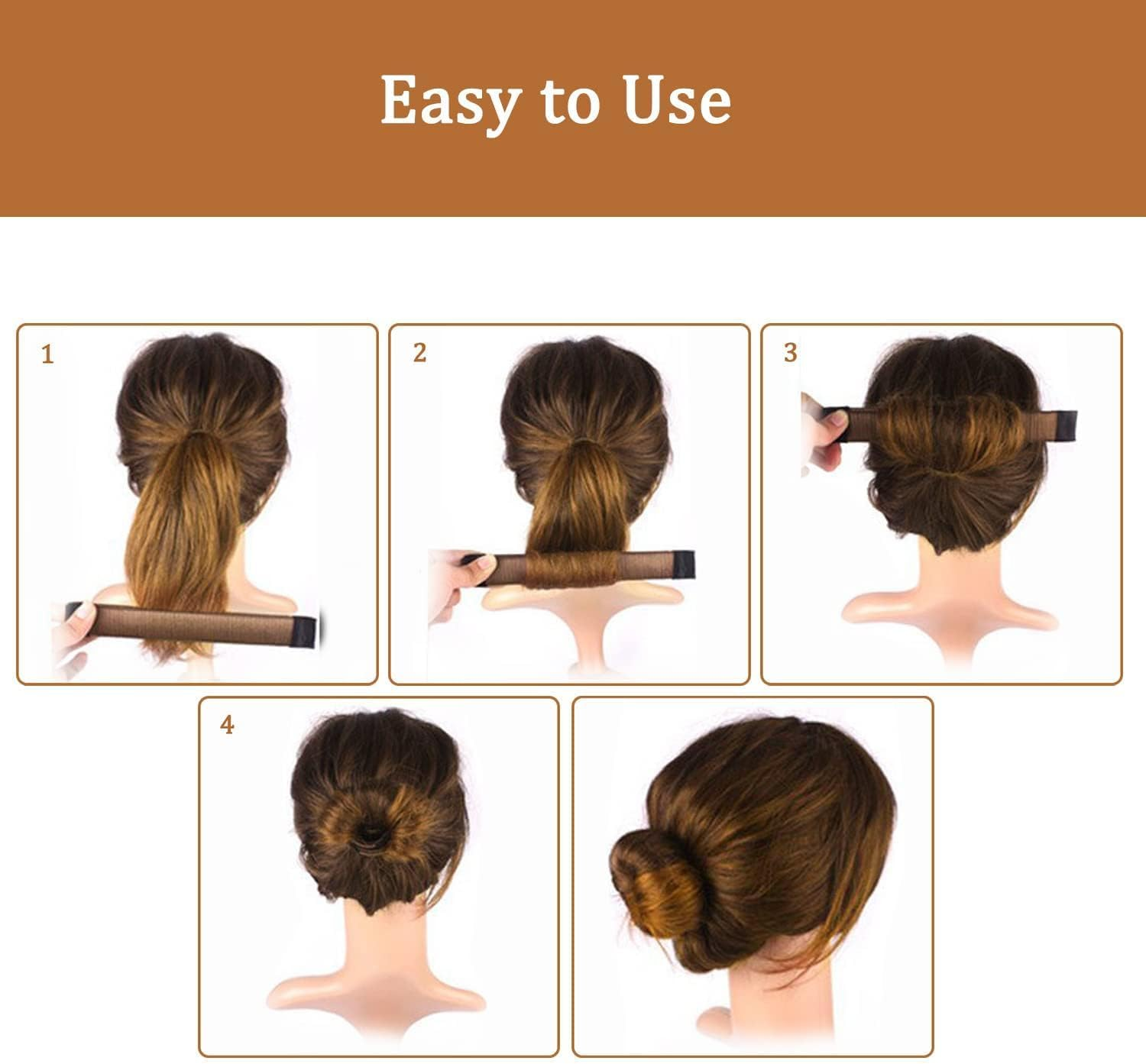 Easy to Use

1

2

3

4