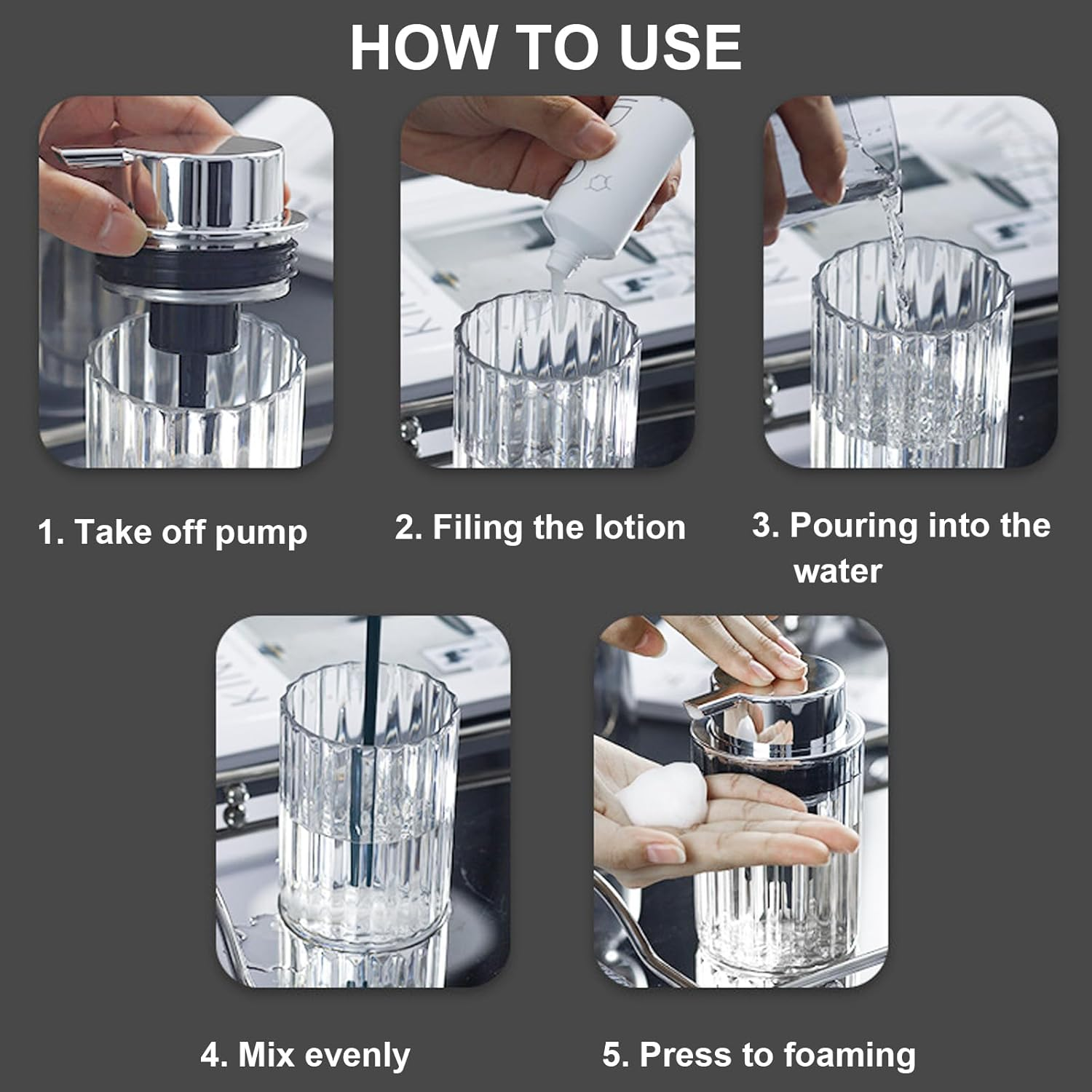 HOW TO USE

1. Take off pump

2. Filing the lotion

3. Pouring into the water

4. Mix evenly

5. Press to foaming