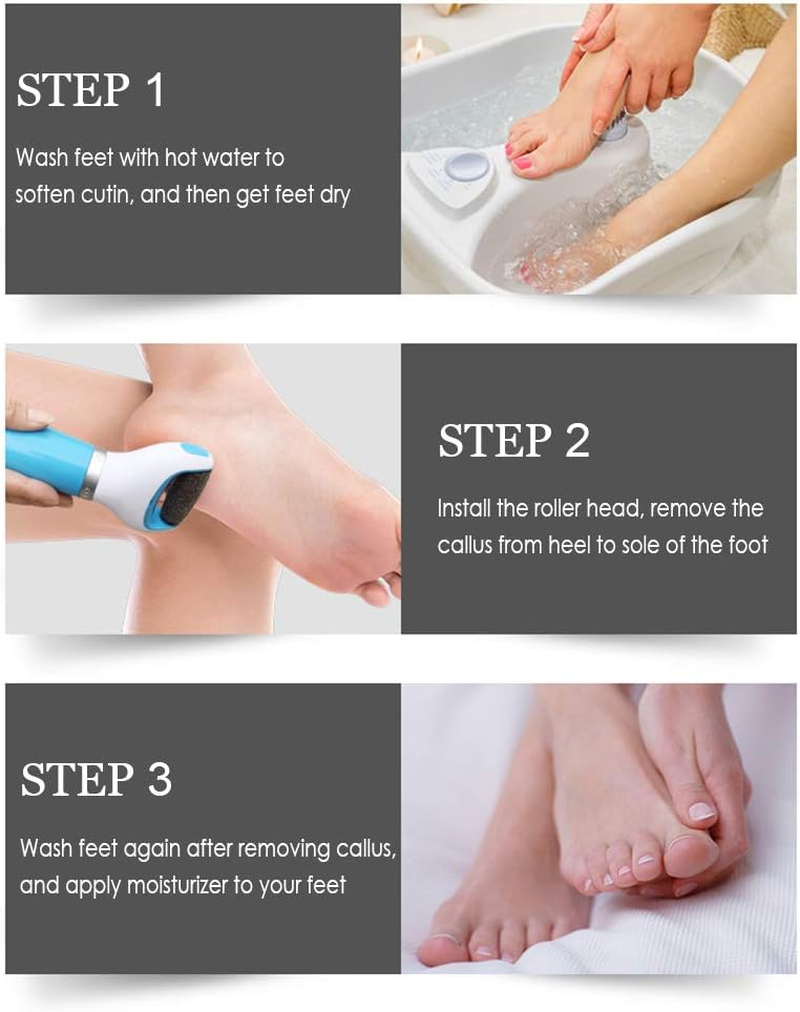 STEP 1

Wash feet with hot water to soften cutin, and then get feet dry

STEP 2

Install the roller head, remove the callus from heel to sole of the foot

STEP 3

Wash feet again after removing callus, and apply moisturizer to your feet