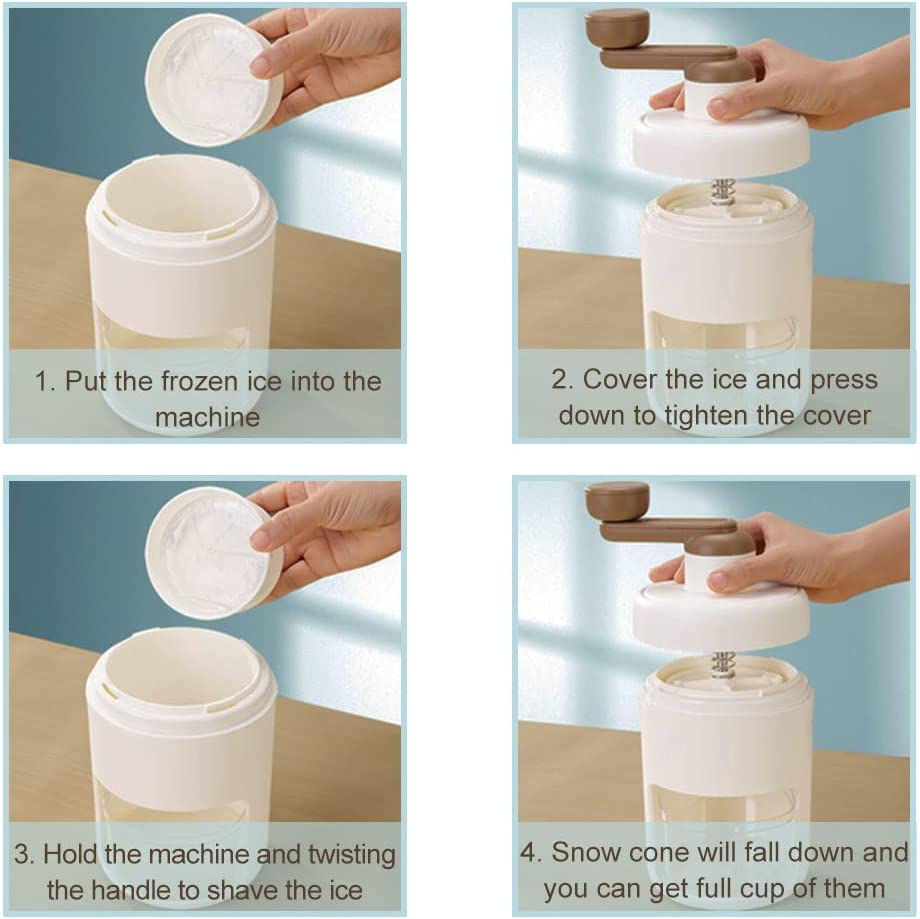 1. Put the frozen ice into the machine

2. Cover the ice and press down to tighten the cover

3. Hold the machine and twisting the handle to shave the ice

4. Snow cone will fall down and you can get full cup of them