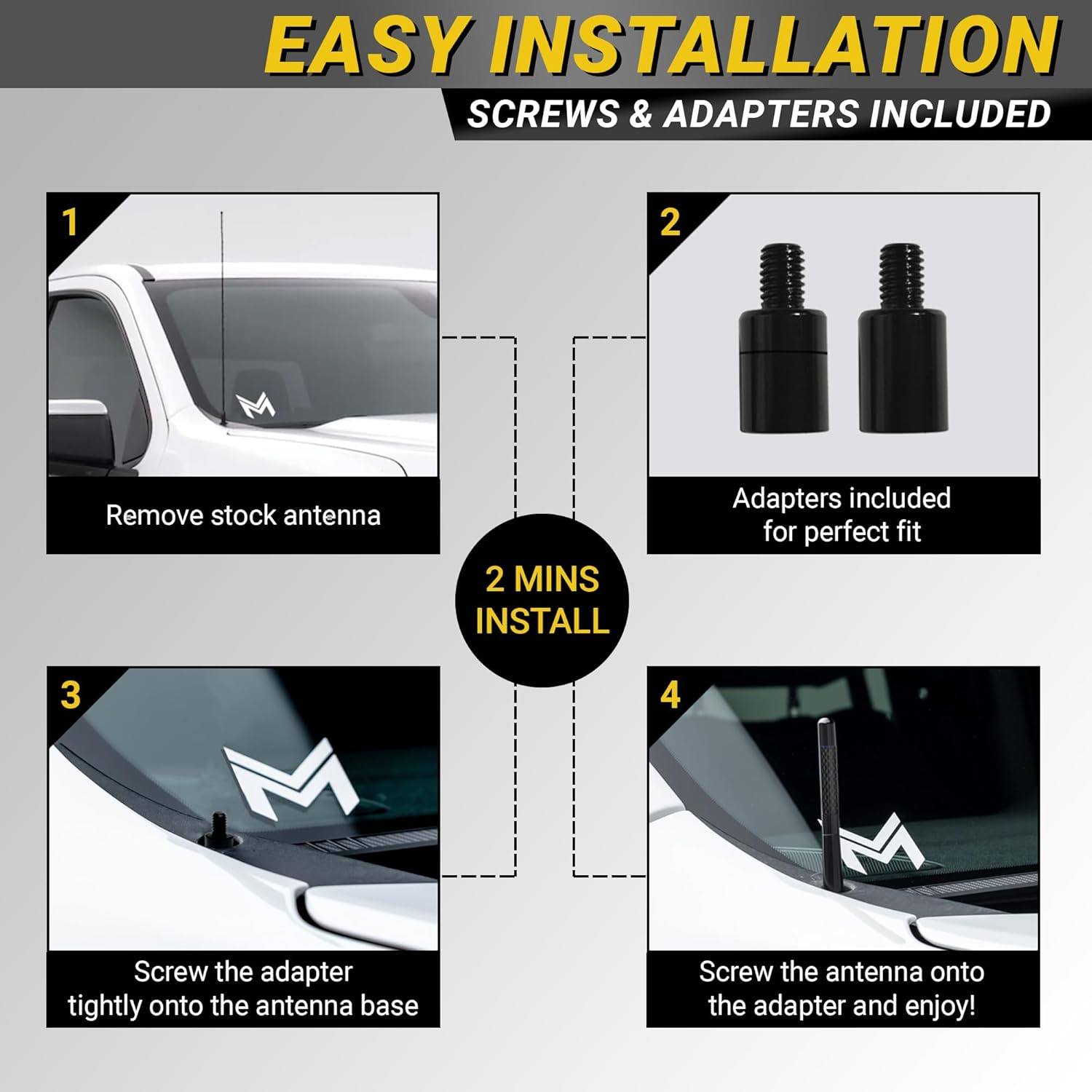 EASY INSTALLATION

SCREWS & ADAPTERS INCLUDED

1

Remove stock antenna

2

Adapters included for perfect fit

2 MINS INSTALL

3

Screw the adapter tightly onto the antenna base

4

Screw the antenna onto the adapter and enjoy!