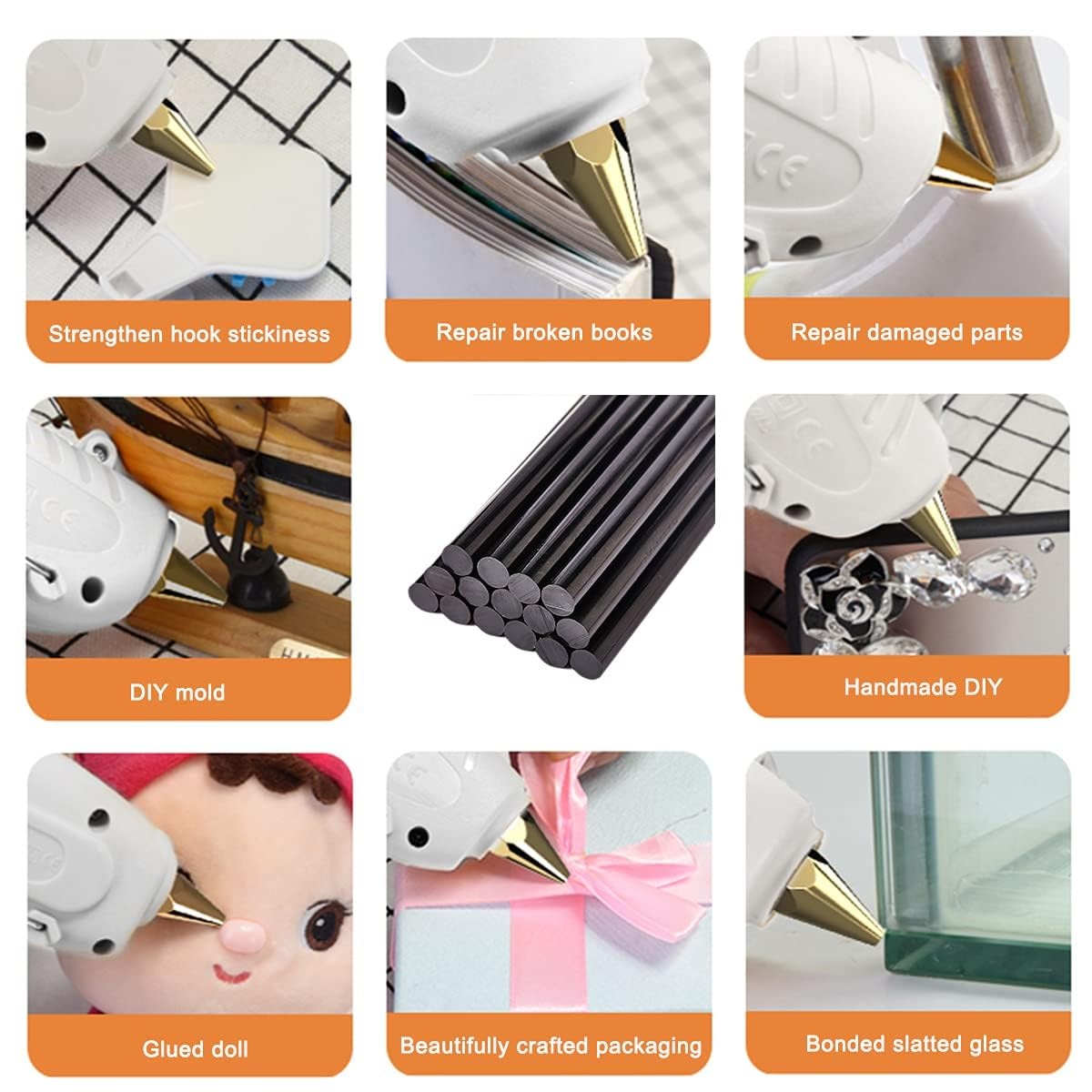 Strengthen hook stickiness

Repair broken books

Repair damaged parts

DIY mold

Handmade DIY

Glued doll

Beautifully crafted packaging

Bonded slatted glass