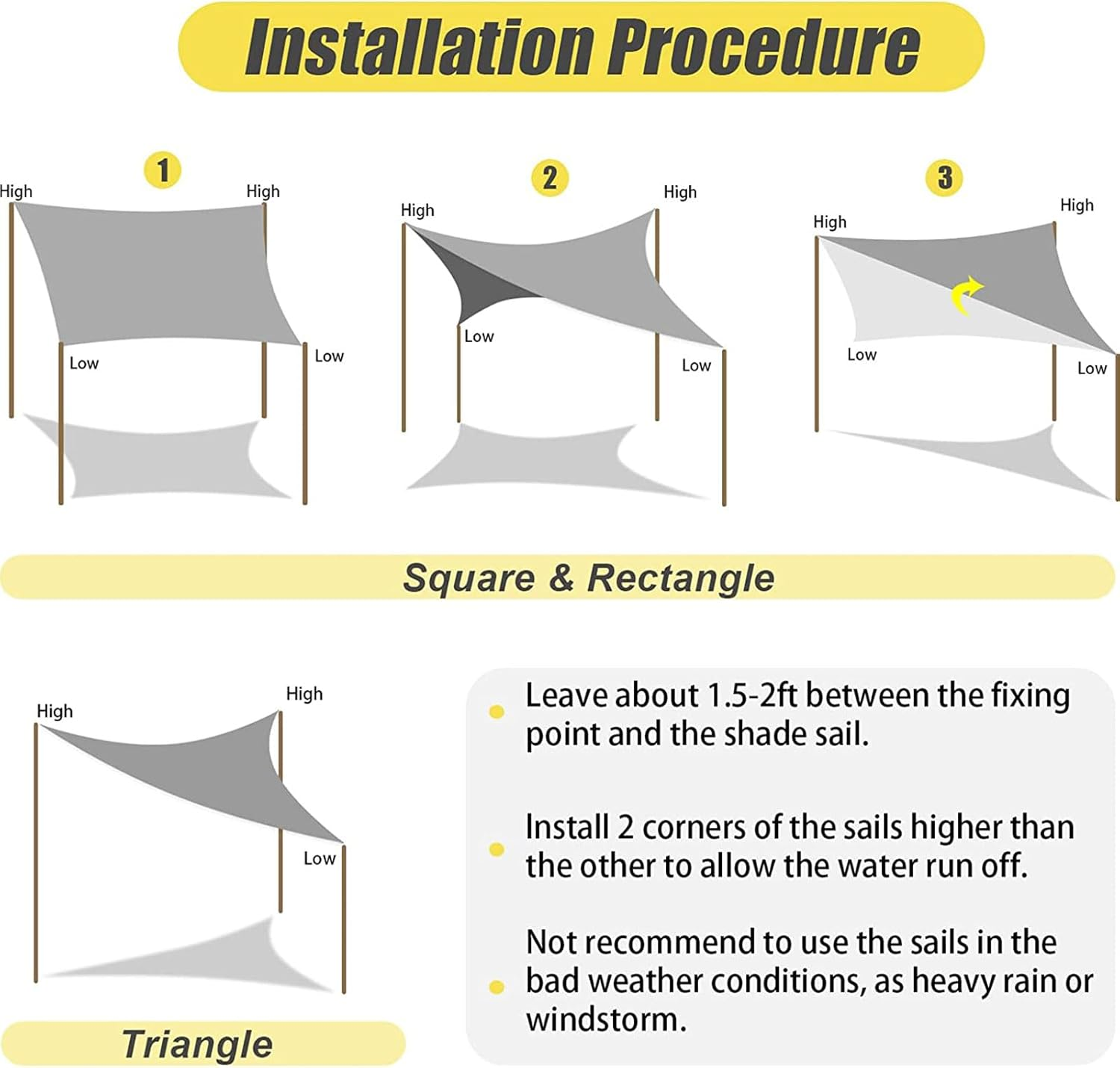 Installation Procedure

1

High

High

Low

Low

2

High

High

Low

Low

3

High

High

Low

Low

Square & Rectangle

High

High

Low

Triangle

Leave about 1.5-2ft between the fixing point and the shade sail.

Install 2 corners of the sails higher than the other to allow the water run off.

Not recommend to use the sails in the bad weather conditions, as heavy rain or windstorm.