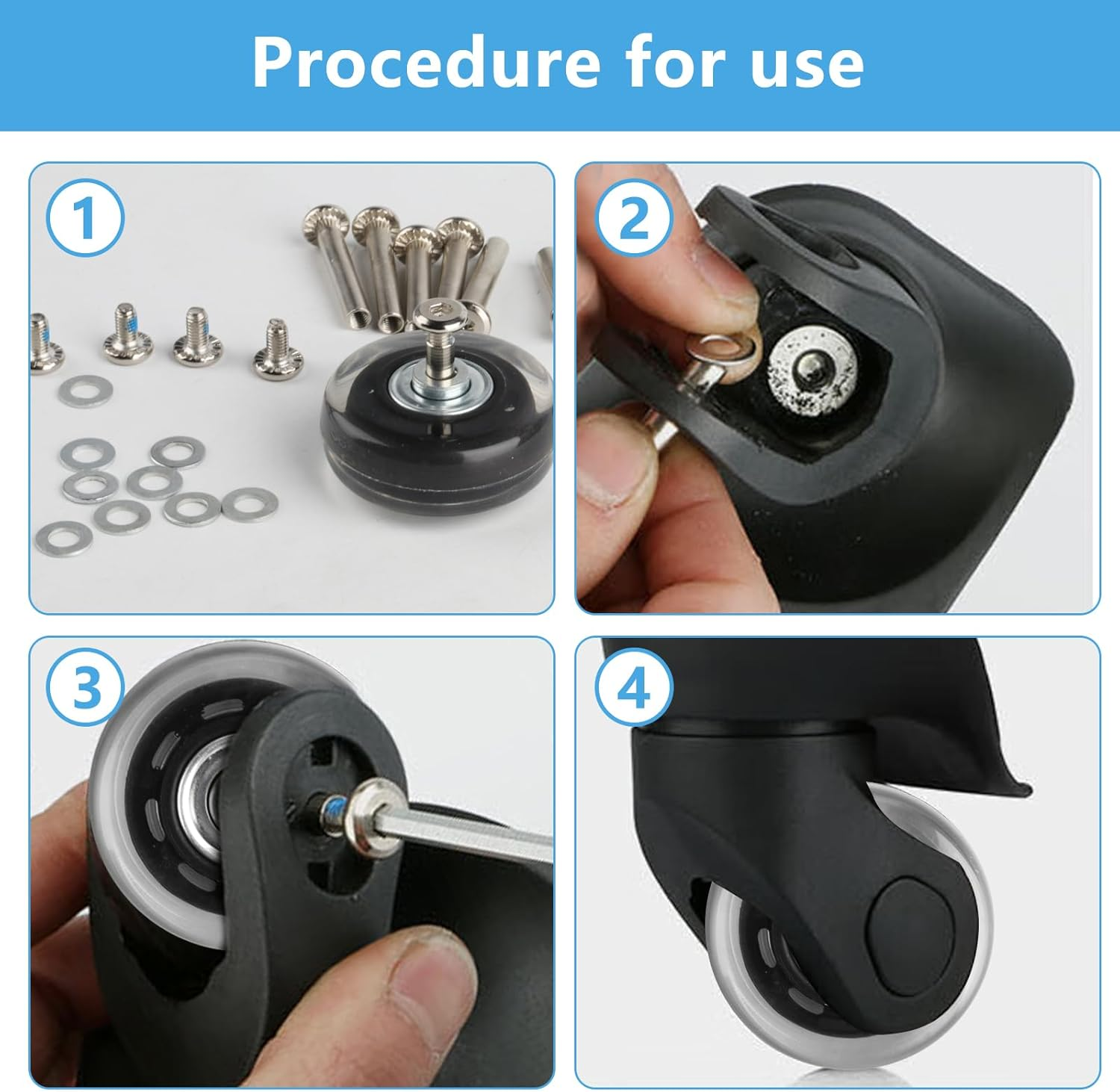 Procedure for use

1

2

3

4