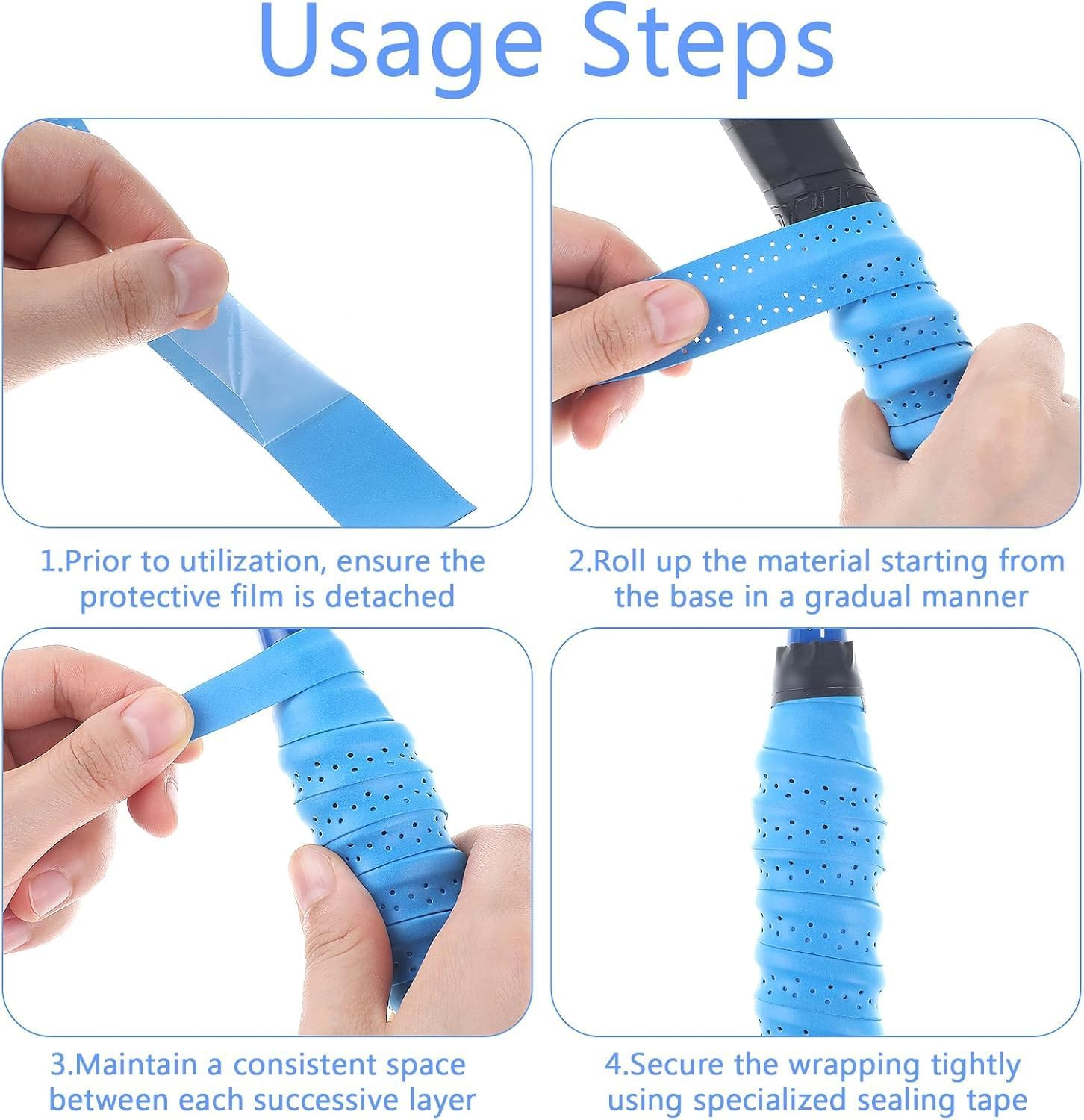 Usage Steps

1.Prior to utilization, ensure the protective film is detached

2.Roll up the material starting from the base in a gradual manner

3.Maintain a consistent space between each successive layer

4.Secure the wrapping tightly using specialized sealing tape