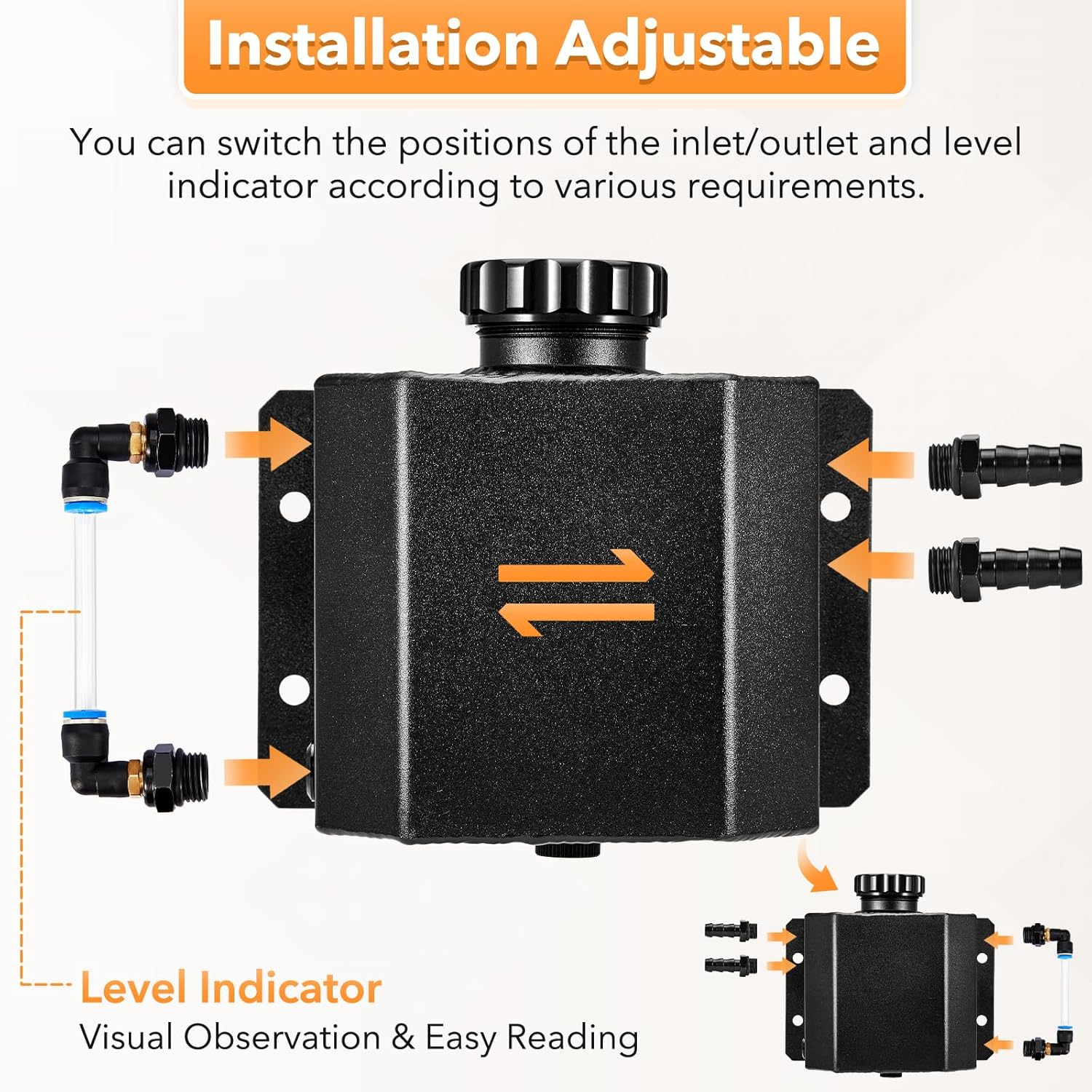 Installation Adjustable

You can switch the positions of the inlet/outlet and level indicator according to various requirements.

Level Indicator
Visual Observation & Easy Reading