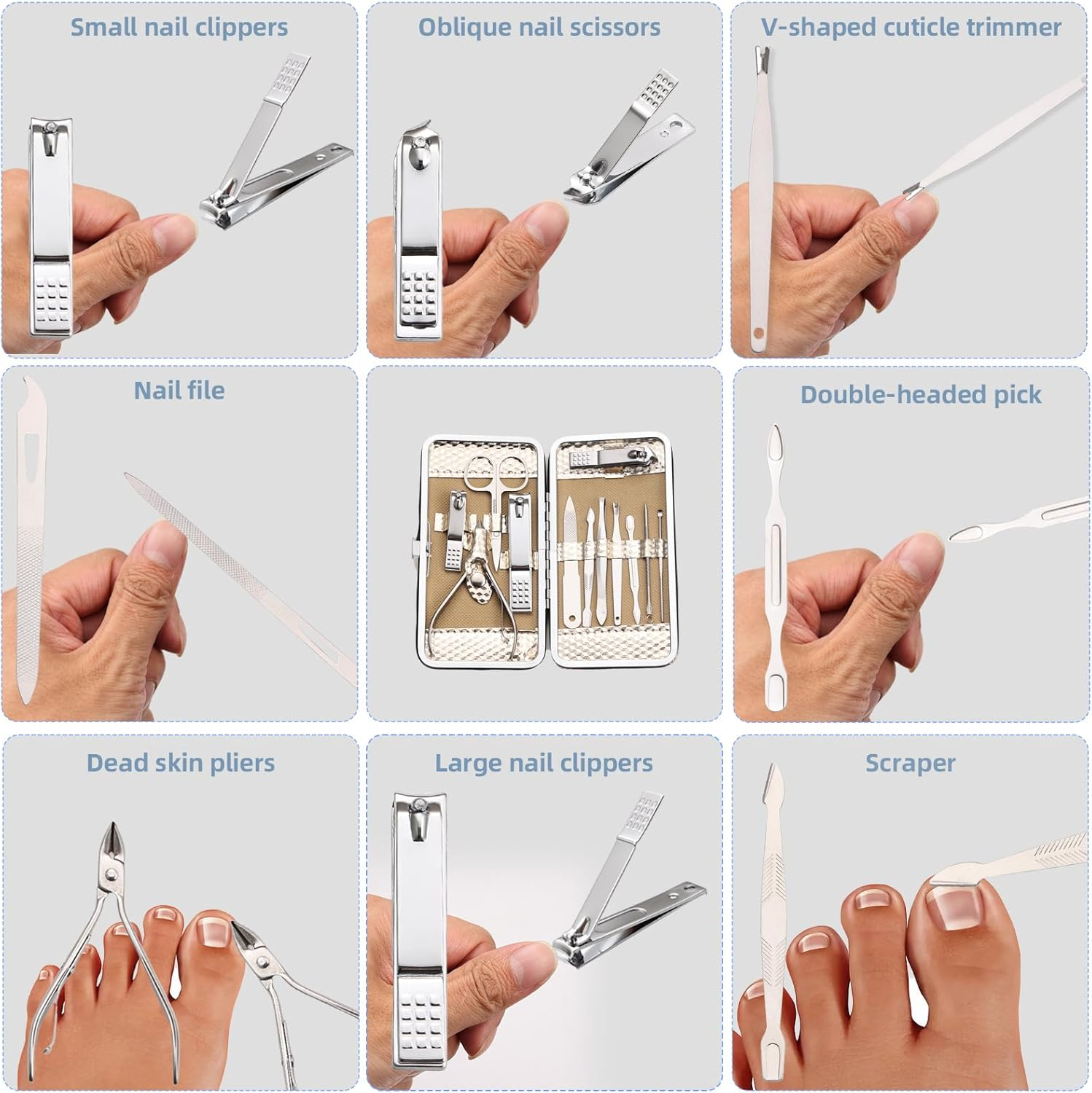 Small nail clippers

Oblique nail scissors

V-shaped cuticle trimmer

Nail file

Double-headed pick

Dead skin pliers

Large nail clippers

Scraper