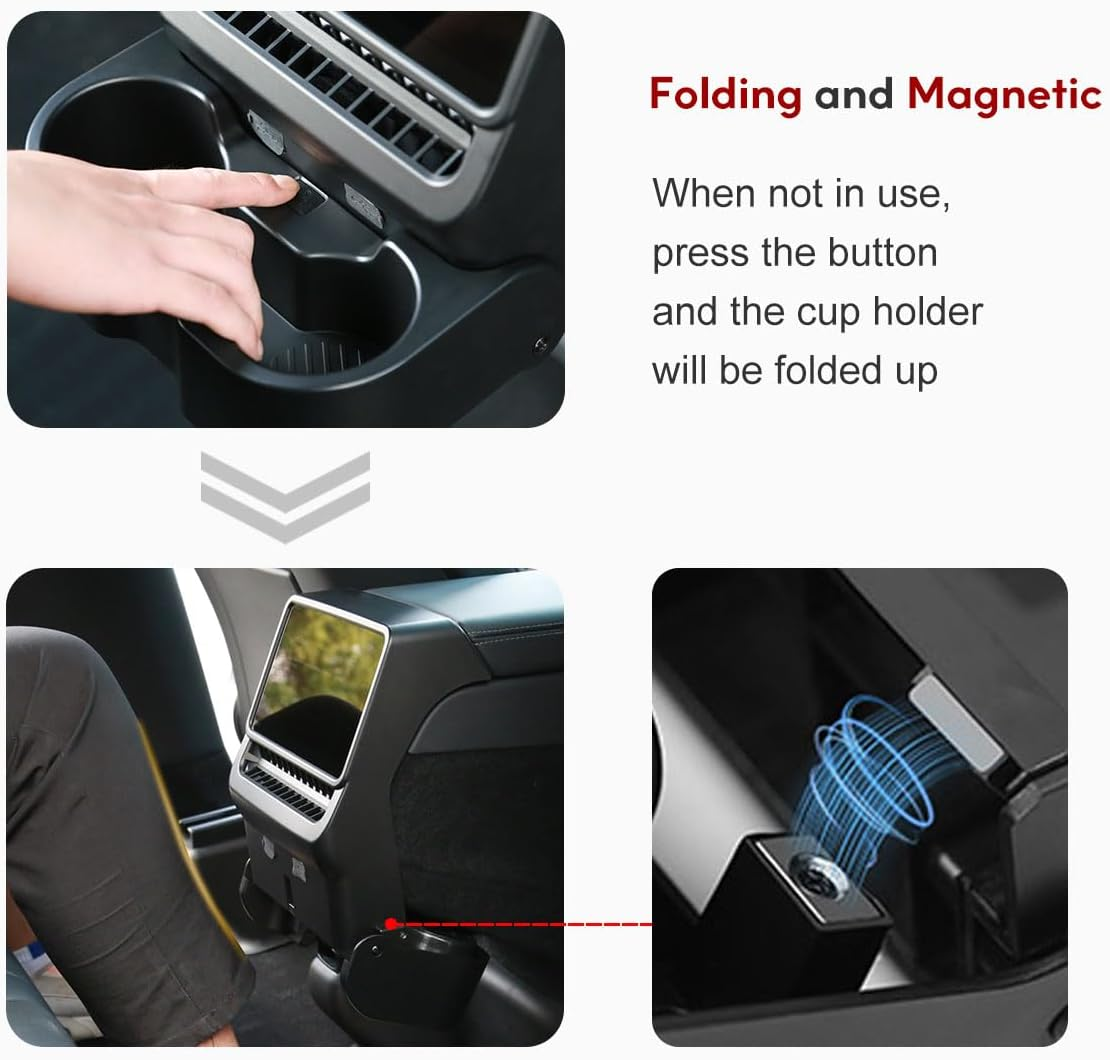 Folding and Magnetic

When not in use, press the button and the cup holder will be folded up