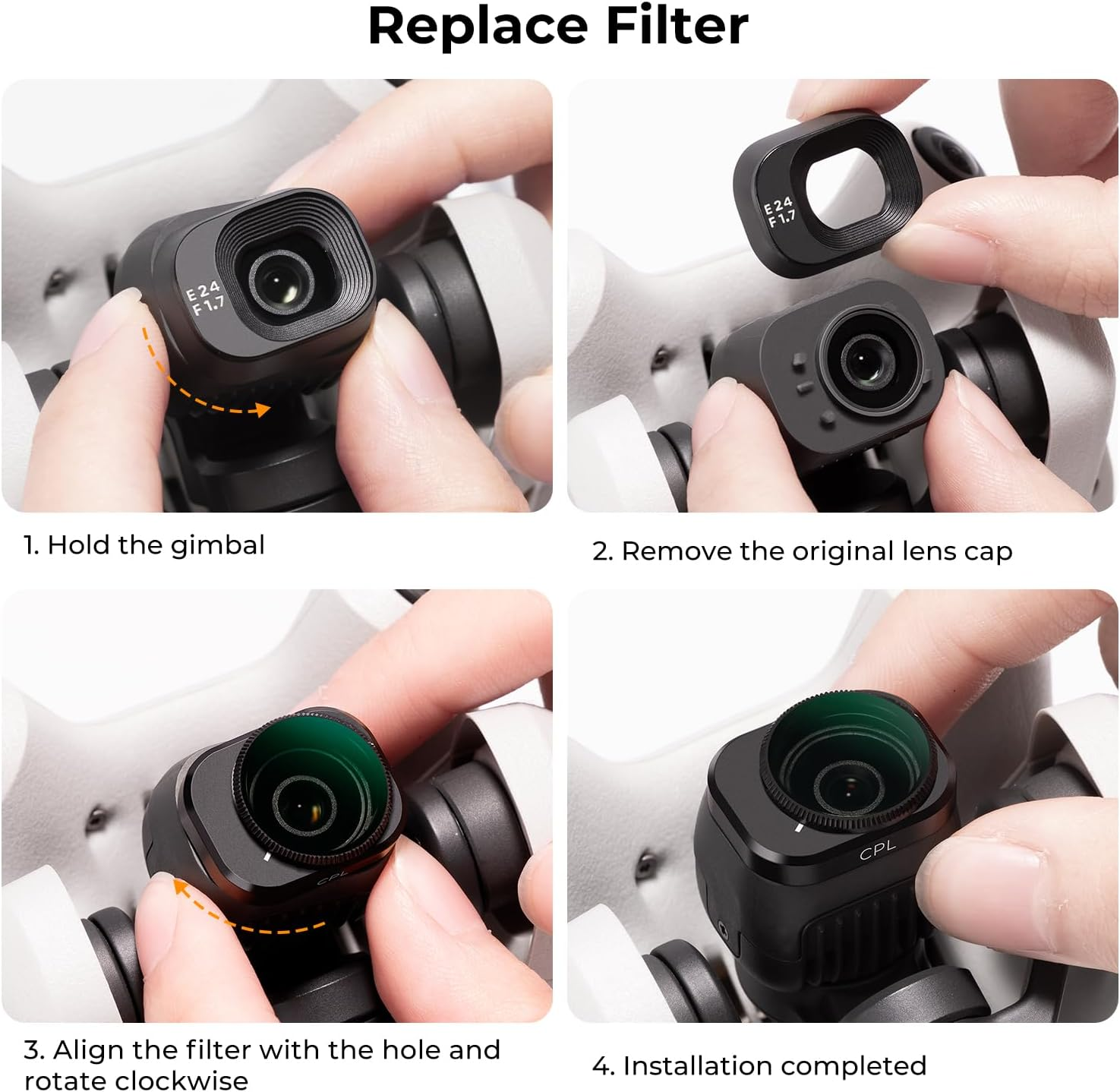 Replace Filter

E 24
F 1.7

1. Hold the gimbal

E 24
F 1.7

2. Remove the original lens cap

CPL

3. Align the filter with the hole and rotate clockwise

CPL

4. Installation completed