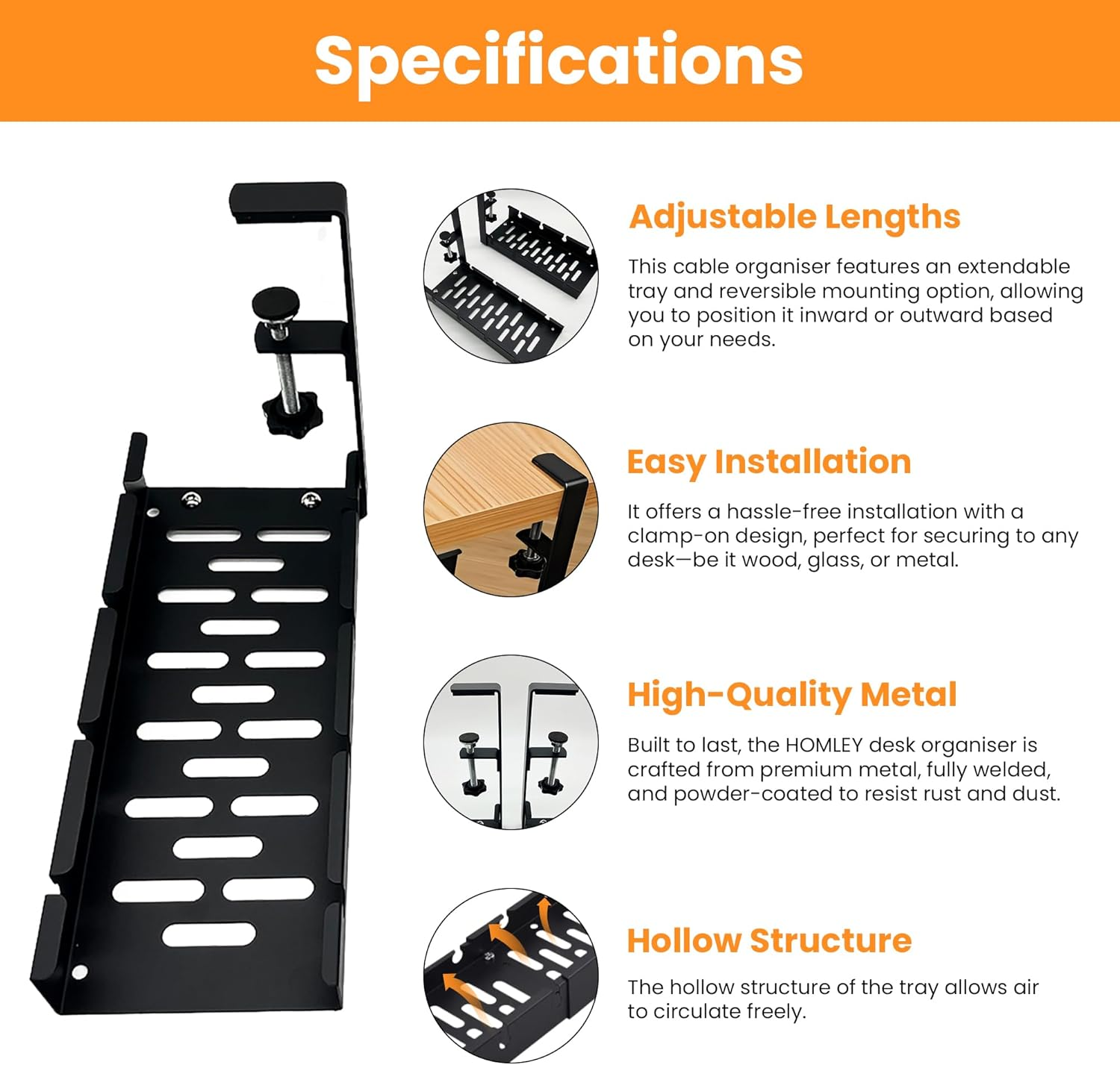 Specifications

Adjustable Lengths

This cable organiser features an extendable tray and reversible mounting option, allowing you to position it inward or outward based on your needs.

Easy Installation

It offers a hassle-free installation with a clamp-on design, perfect for securing to any desk—be it wood, glass, or metal.

High-Quality Metal

Built to last, the HOMLEY desk organiser is crafted from premium metal, fully welded, and powder-coated to resist rust and dust.

Hollow Structure

The hollow structure of the tray allows air to circulate freely.