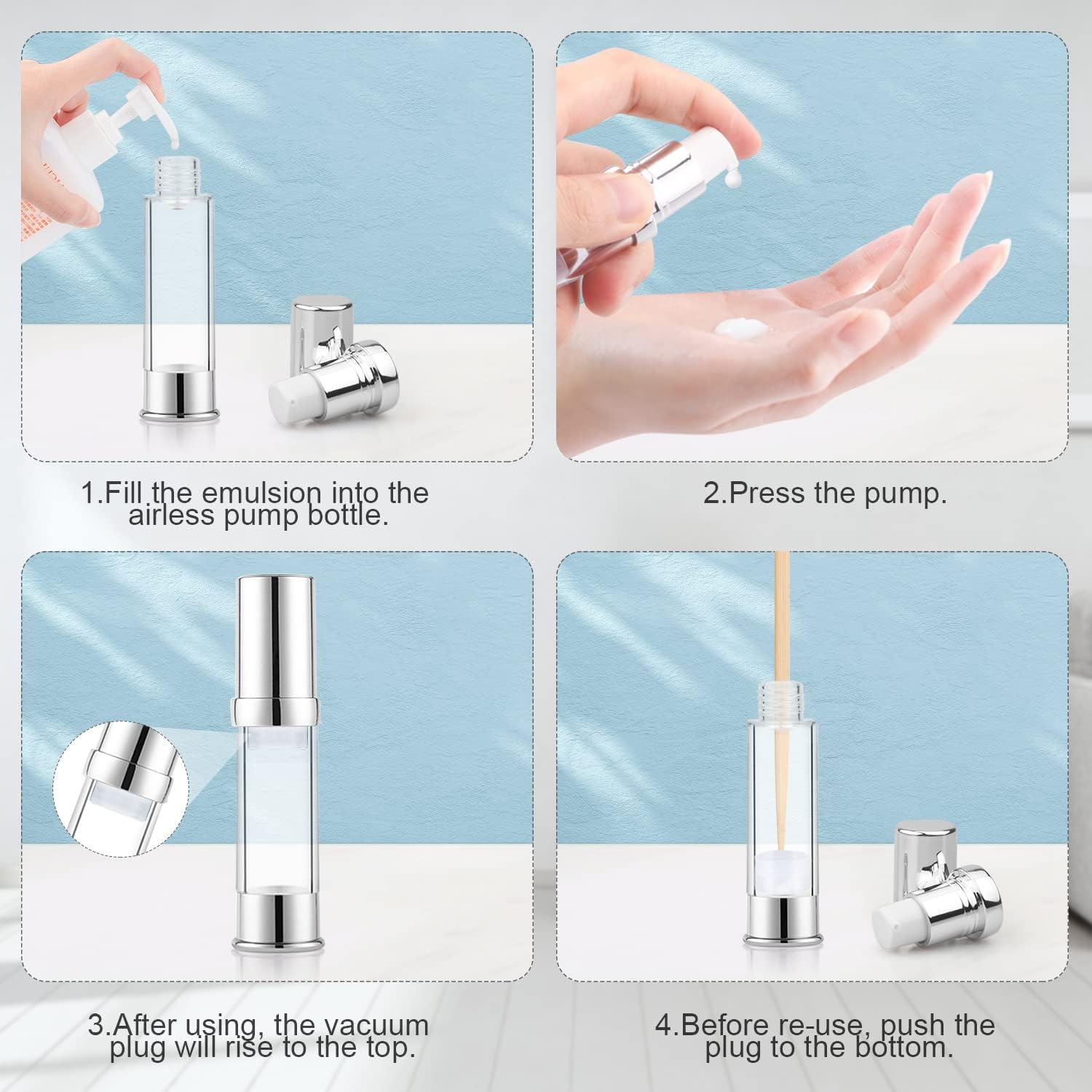 1.Fill the emulsion into the airless pump bottle.

2.Press the pump.

3.After using, the vacuum plug will rise to the top.

4.Before re-use, push the plug to the bottom.