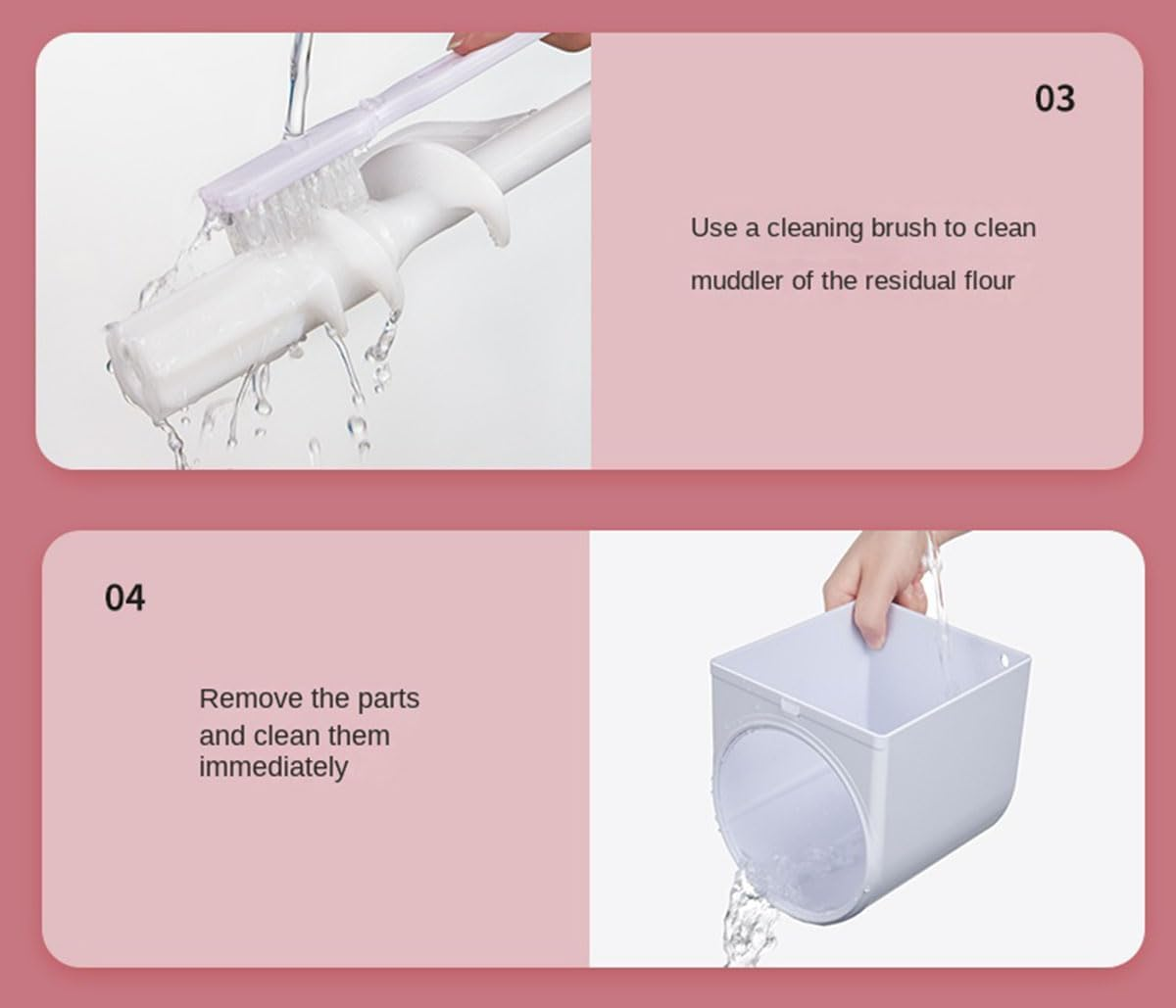 03

Use a cleaning brush to clean muddler of the residual flour

04

Remove the parts and clean them immediately