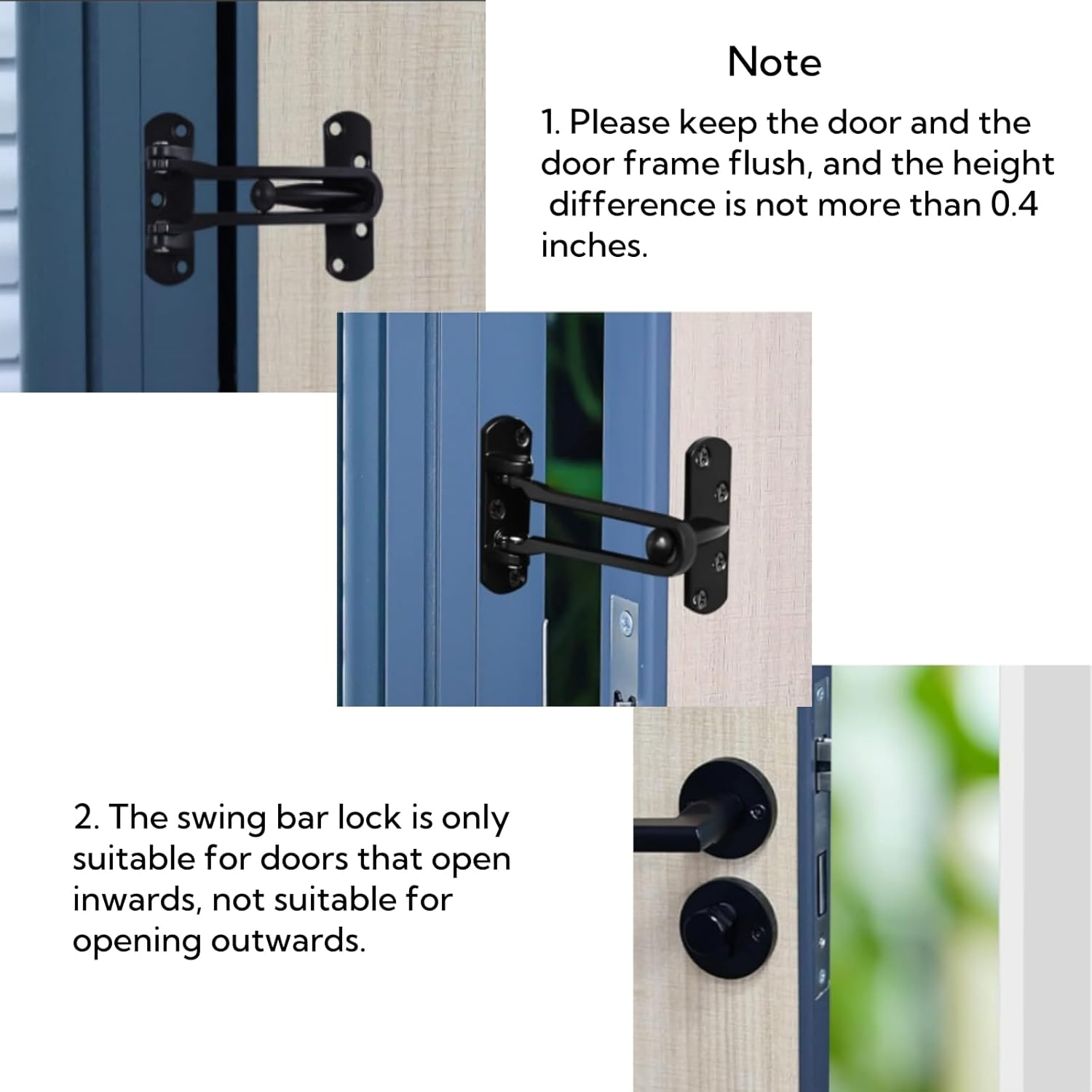 Note

1. Please keep the door and the door frame flush, and the height difference is not more than 0.4 inches.

2. The swing bar lock is only suitable for doors that open inwards, not suitable for opening outwards.